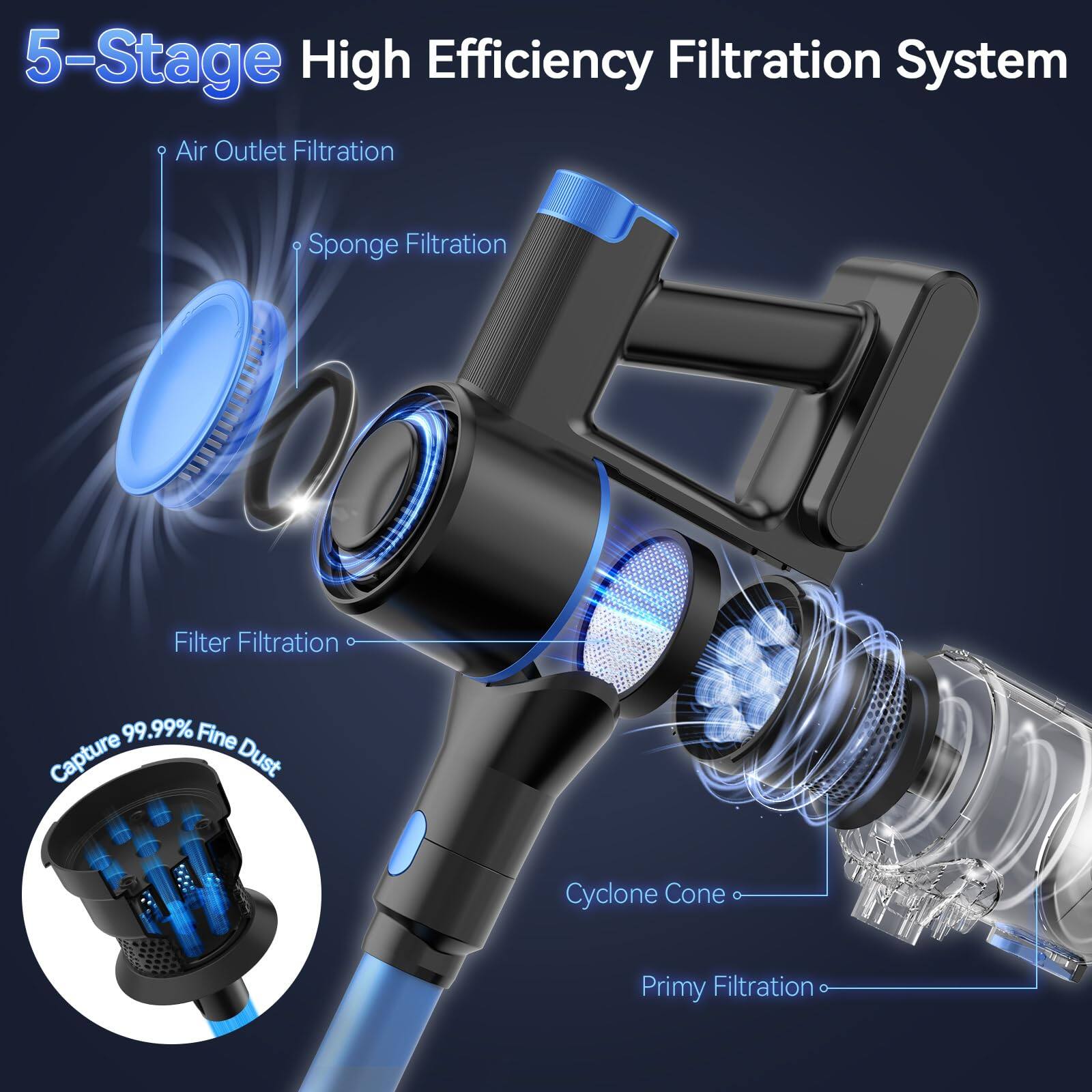 5-Stage High Efficiency Filtration System

Air Outlet Filtration

Sponge Filtration

Filter Filtration

Capture 99.99% Fine Dust

Cyclone Cone

Primy Filtration