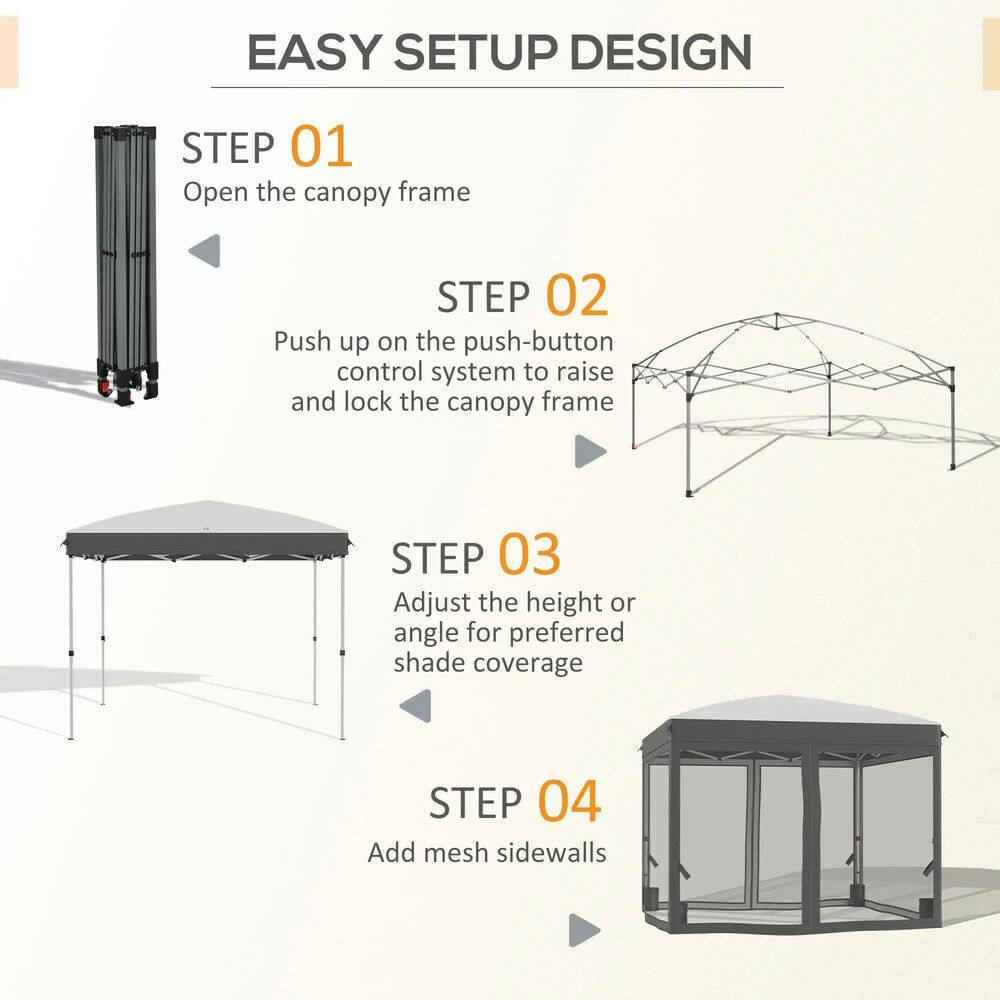 EASY SETUP DESIGN

STEP 01
Open the canopy frame

STEP 02
Push up on the push-button control system to raise and lock the canopy frame

STEP 03
Adjust the height or angle for preferred shade coverage

STEP 04
Add mesh sidewalls