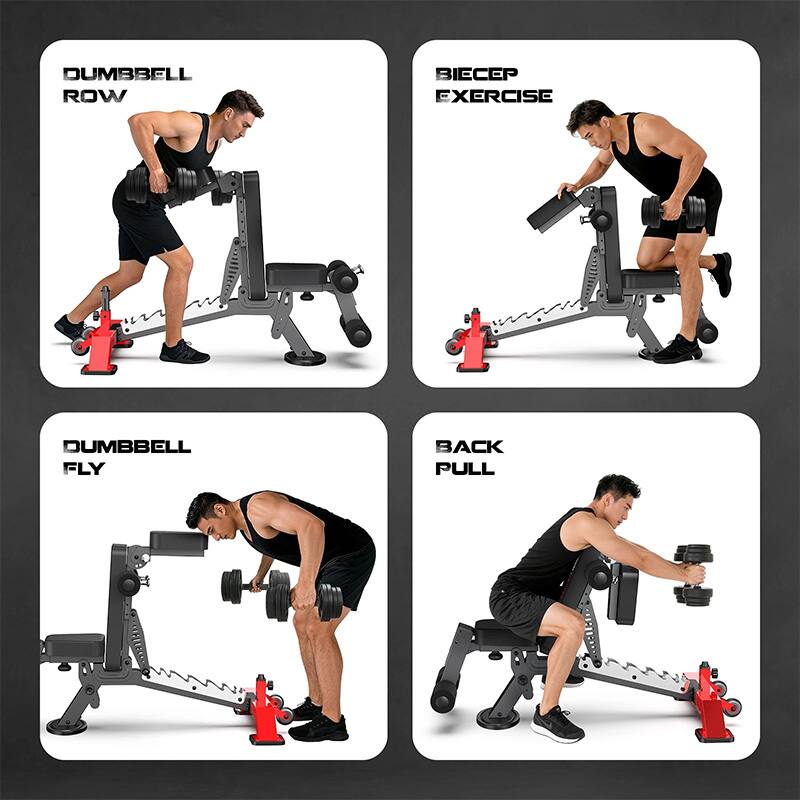 DUMBBELL ROW

BIECEP EXERCISE

DUMBBELL FLY

BACK PULL