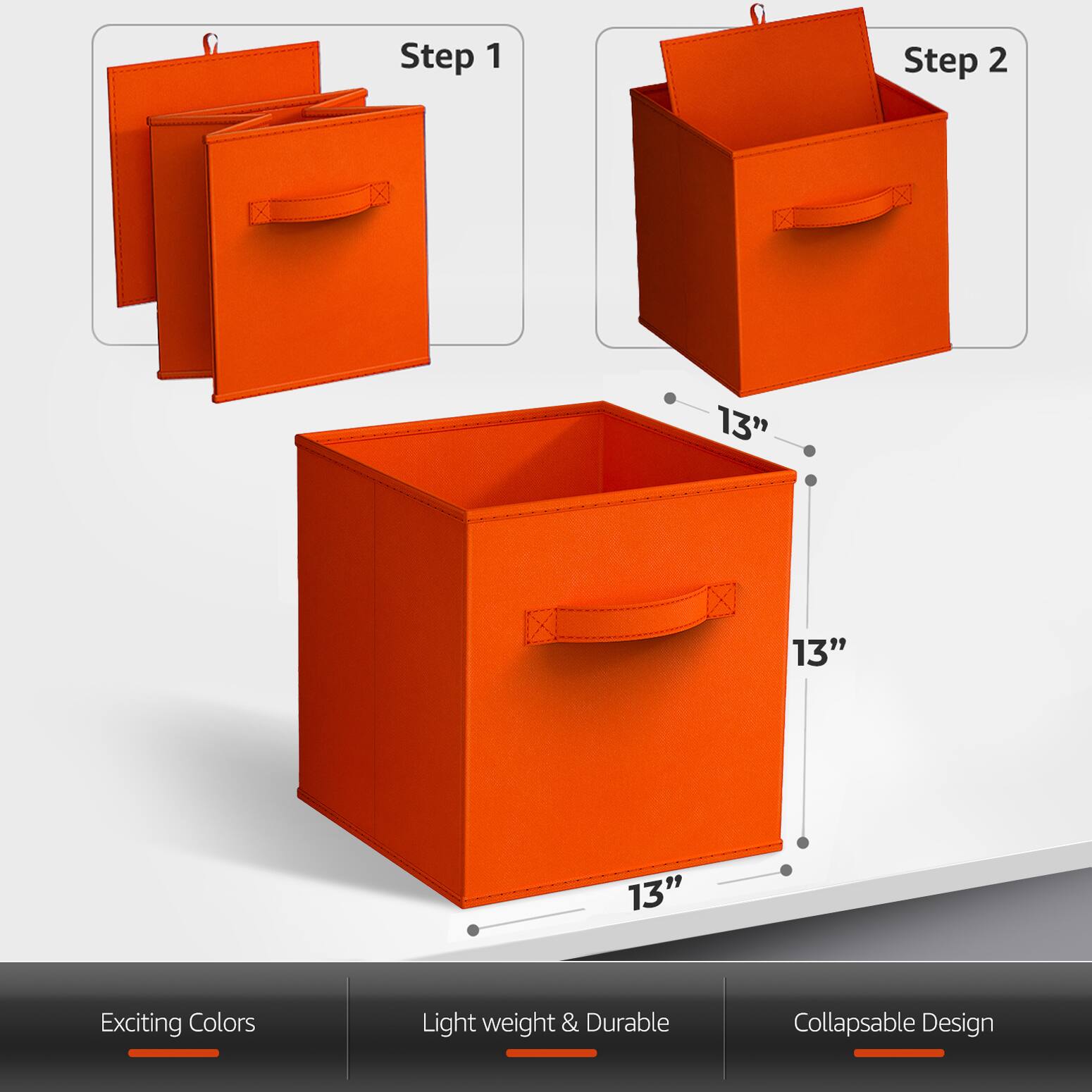 Step 1

Step 2

13”

13”

13”

Exciting Colors

Light weight & Durable

Collapsable Design