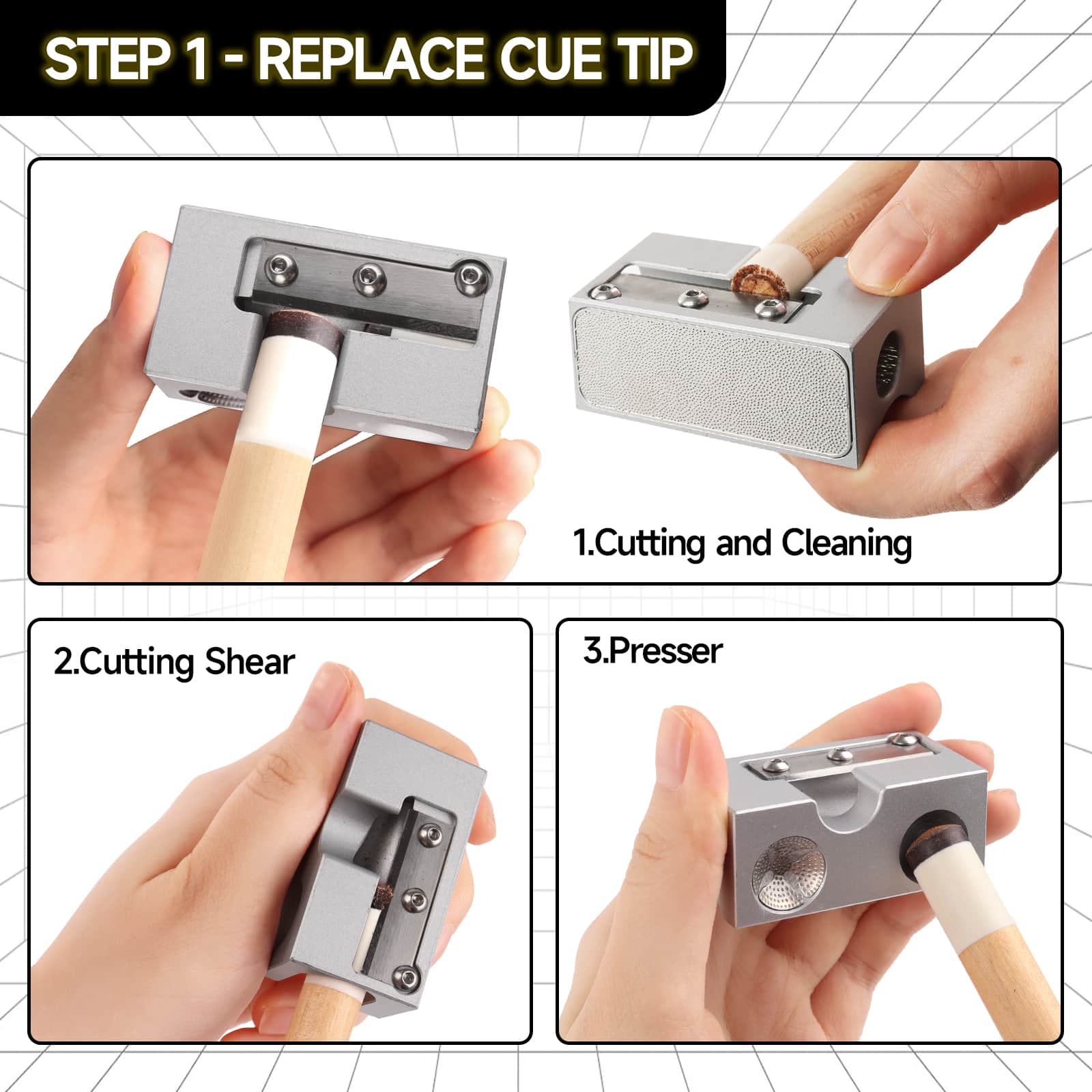 STEP 1 - REPLACE CUE TIP

1.Cutting and Cleaning

2.Cutting Shear

3.Presser