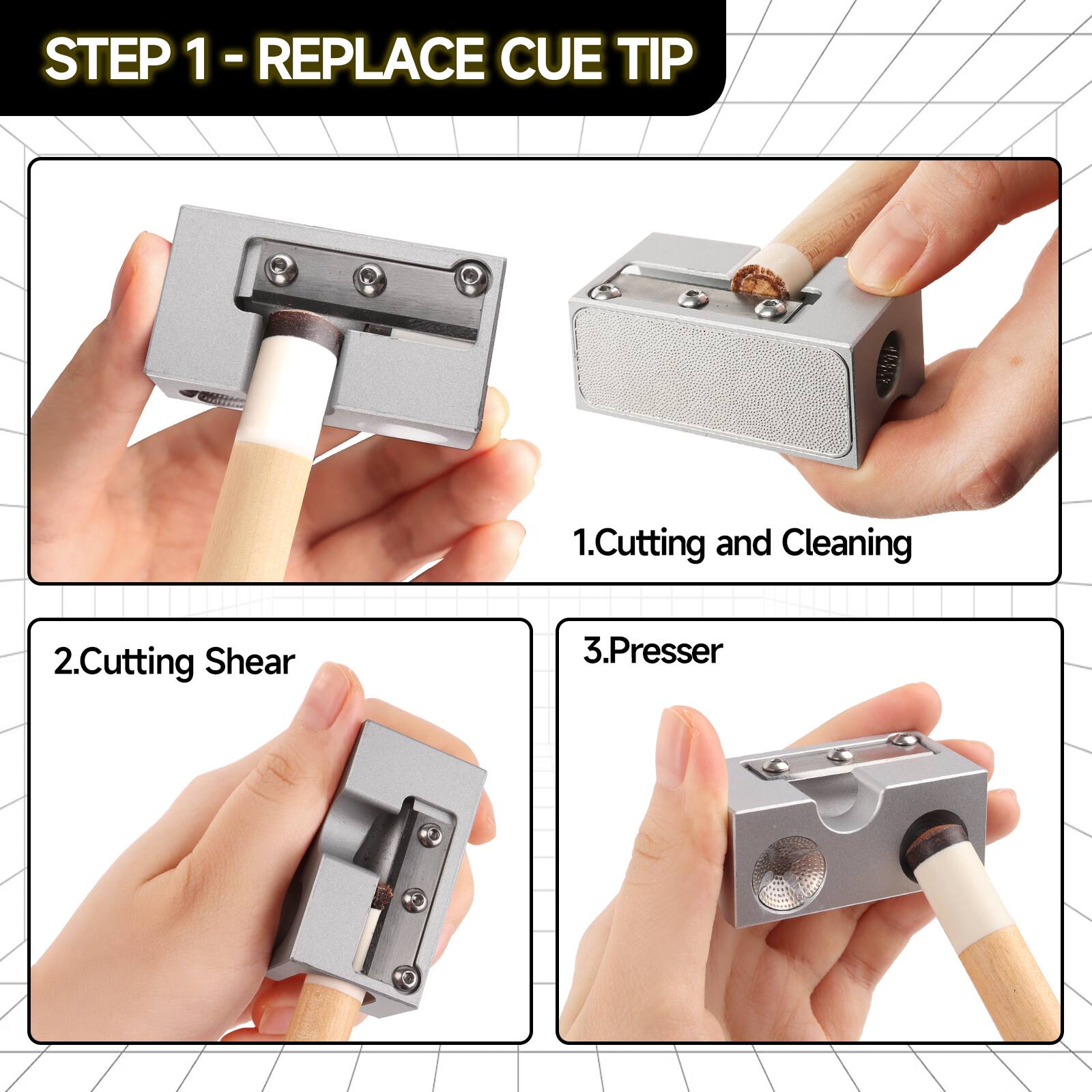 STEP 1 - REPLACE CUE TIP

1.Cutting and Cleaning

2.Cutting Shear

3.Presser