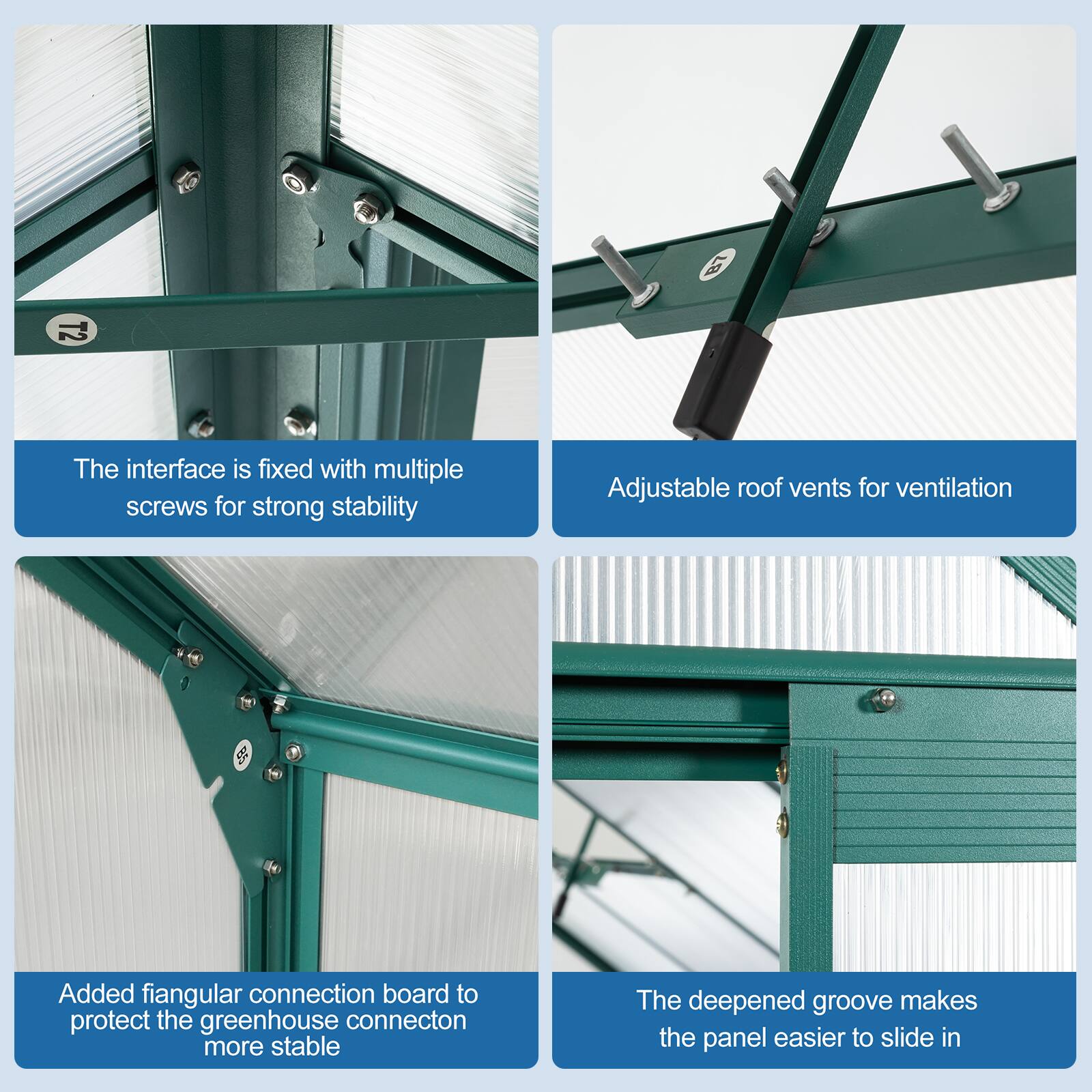 T2

The interface is fixed with multiple screws for strong stability

B7

Adjustable roof vents for ventilation

B5

Added fiangular connection board to protect the greenhouse connecton more stable

The deepened groove makes the panel easier to slide in