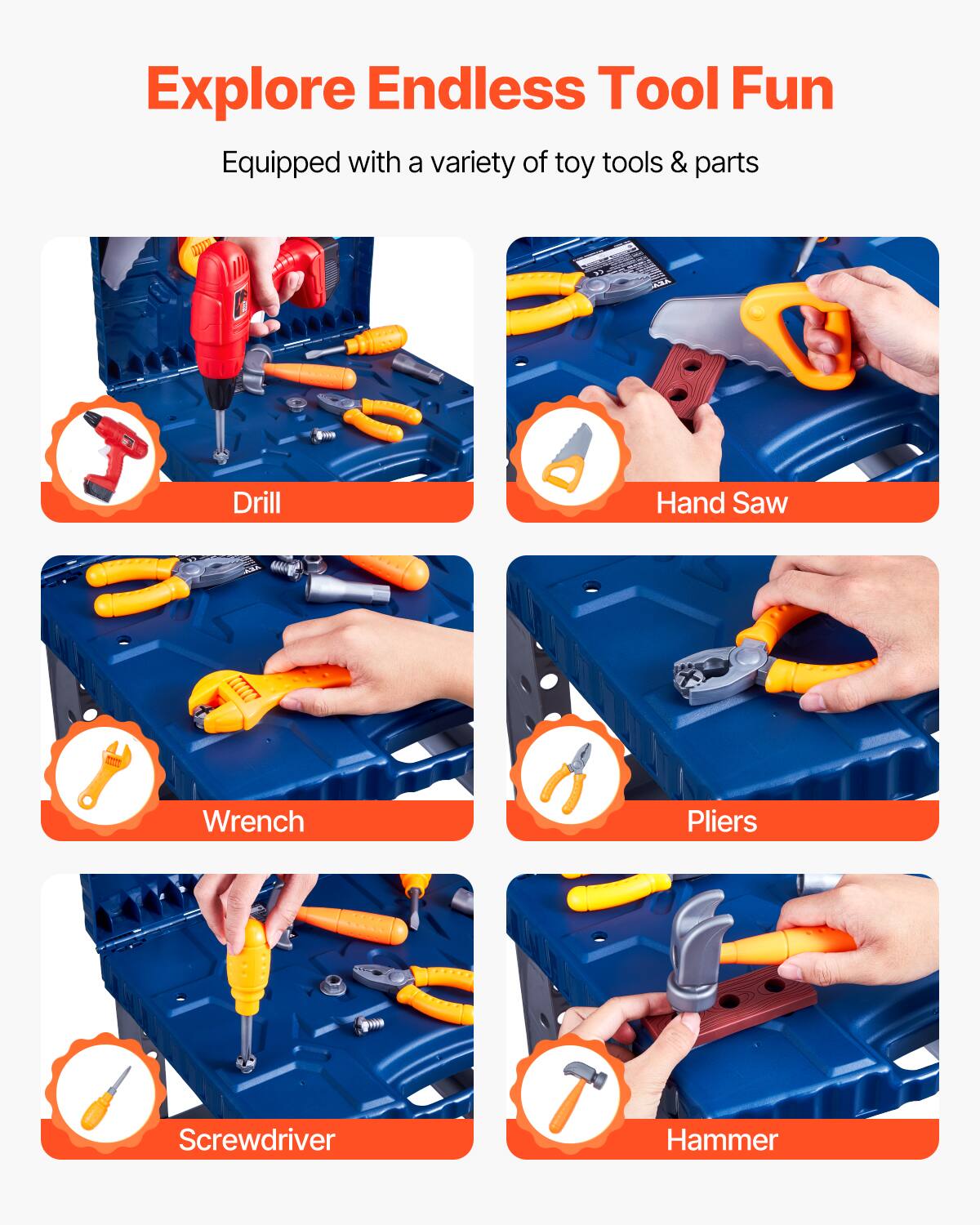 Explore Endless Tool Fun

Equipped with a variety of toy tools & parts

Drill

Hand Saw

Wrench

Pliers

Screwdriver

Hammer