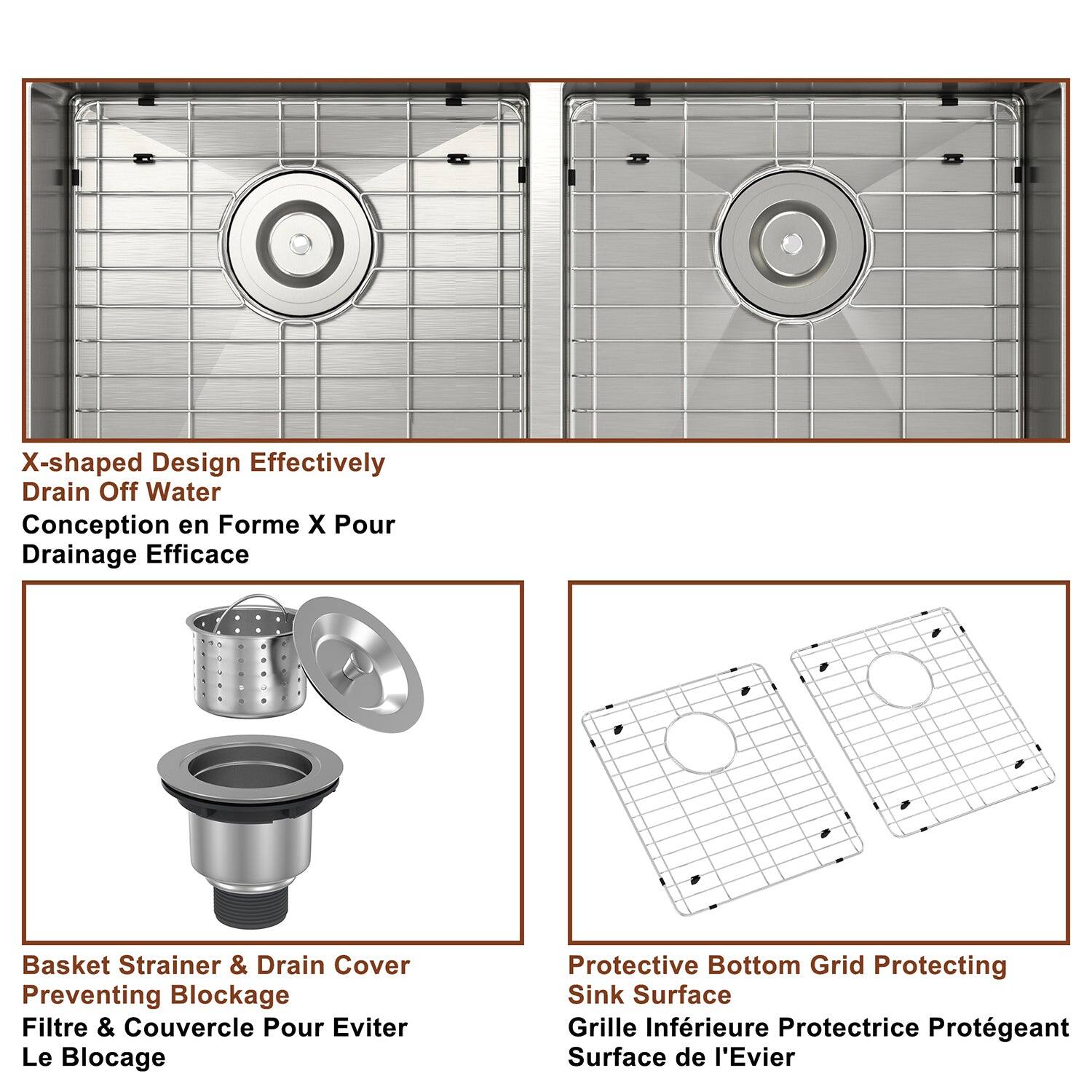 X-shaped Design Effectively Drain Off Water

Conception en Forme X Pour Drainage Efficace

Basket Strainer & Drain Cover Preventing Blockage

Filtre & Couvercle Pour Eviter Le Blocage

Protective Bottom Grid Protecting Sink Surface

Grille Inférieure Protectrice Protégeant Surface de l'Evier