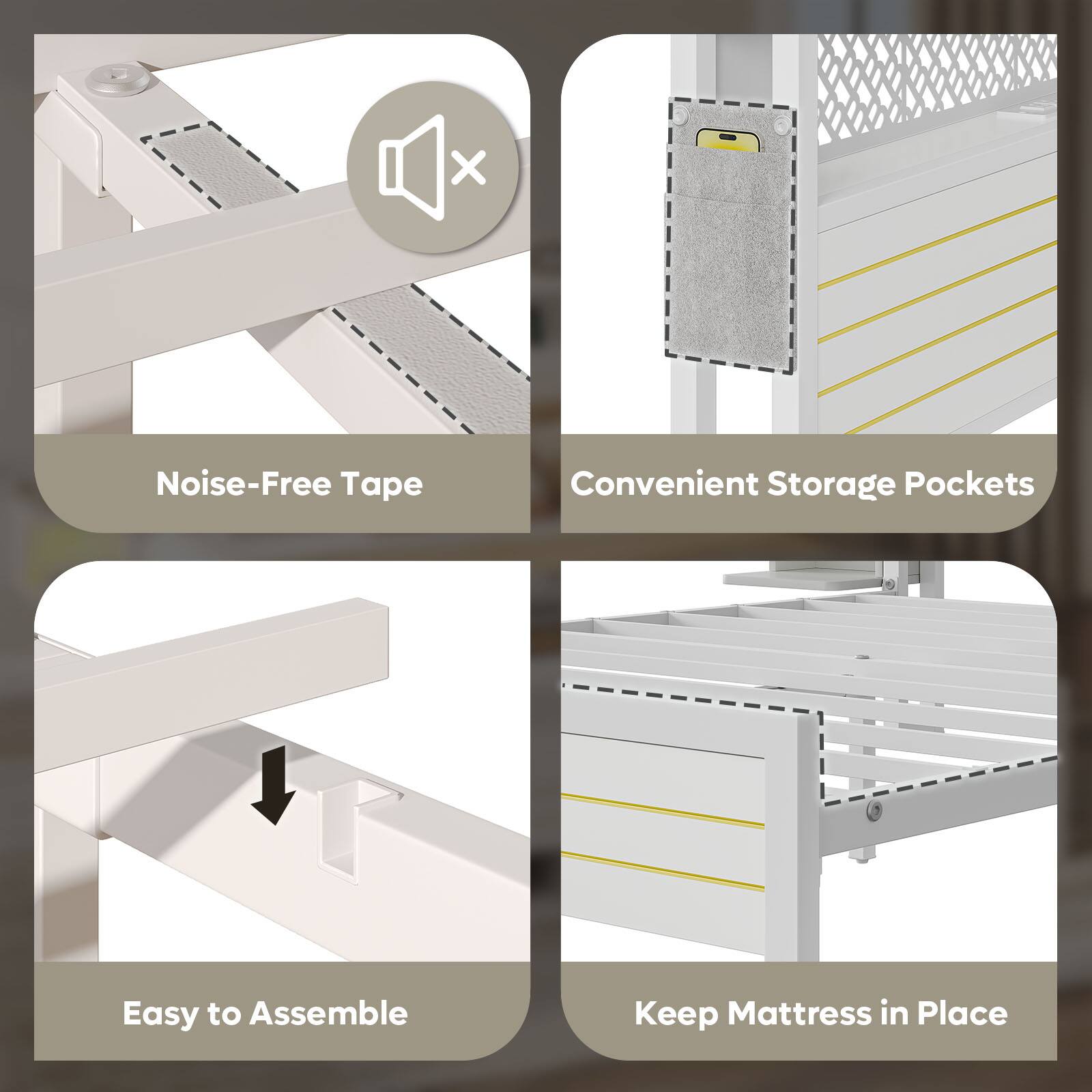 Noise-Free Tape

Convenient Storage Pockets

Easy to Assemble

Keep Mattress in Place