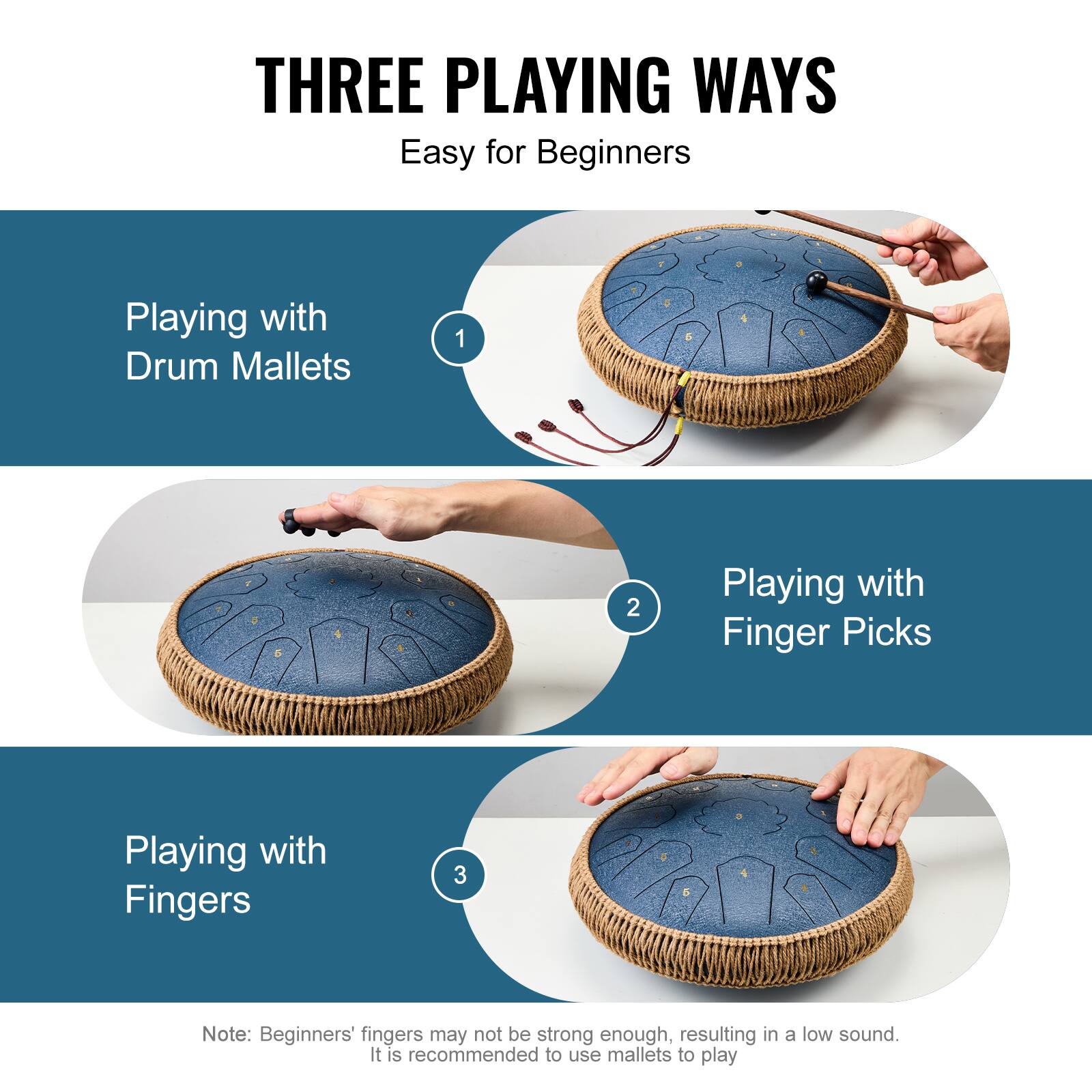 THREE PLAYING WAYS

Easy for Beginners

Playing with Drum Mallets

1

2

Playing with Finger Picks

Playing with Fingers

3

Note: Beginners' fingers may not be strong enough, resulting in a low sound. It is recommended to use mallets to play