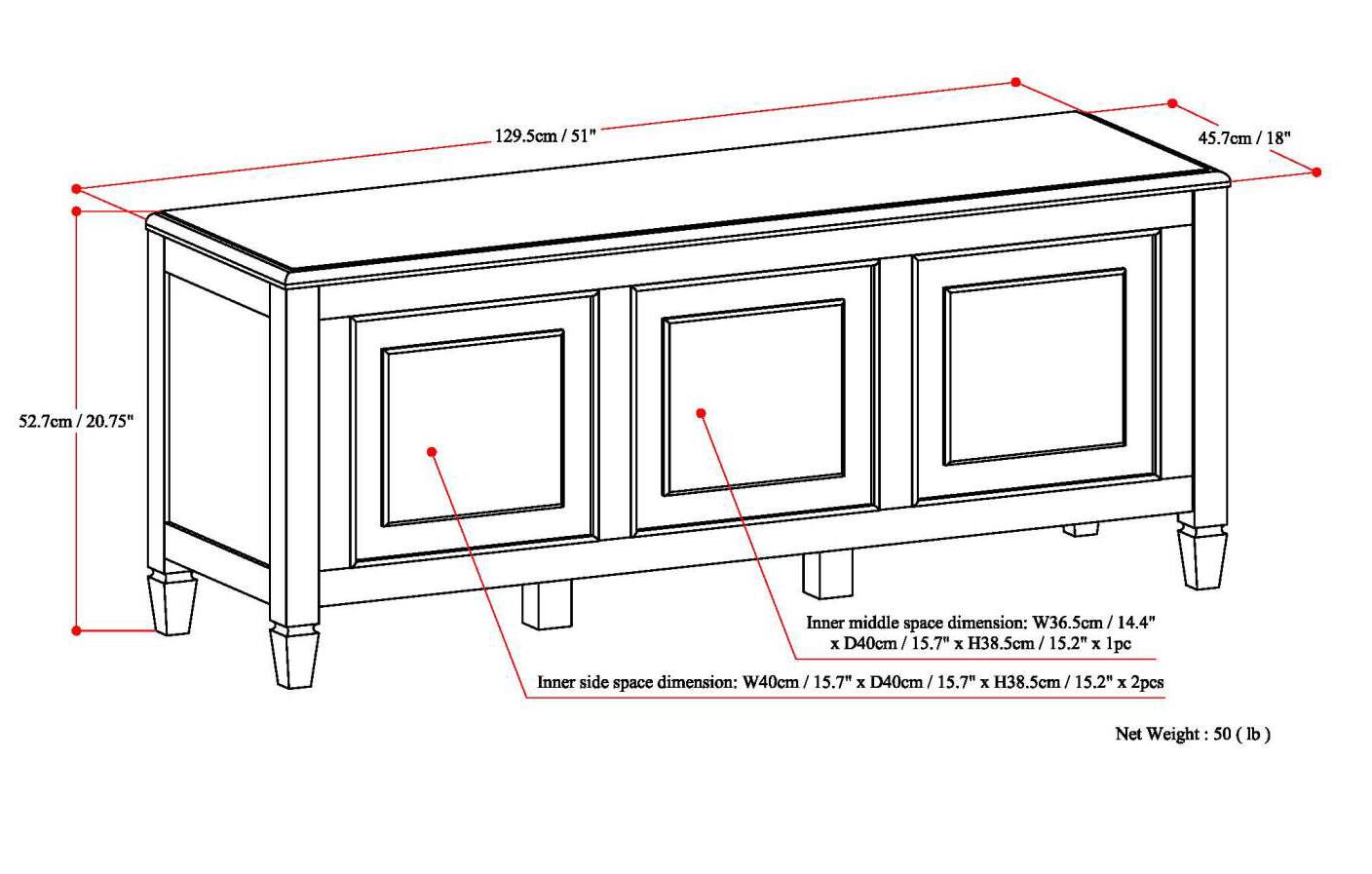 129.5cm / 51"

45.7cm / 18"

52.7cm / 20.75"

Inner middle space dimension: W36.5cm / 14.4" x D40cm / 15.7" x H38.5cm / 15.2" x 1pc

Inner side space dimension: W40cm / 15.7" x D40cm / 15.7" x H38.5cm / 15.2" x 2pcs

Net Weight : 50 ( lb )