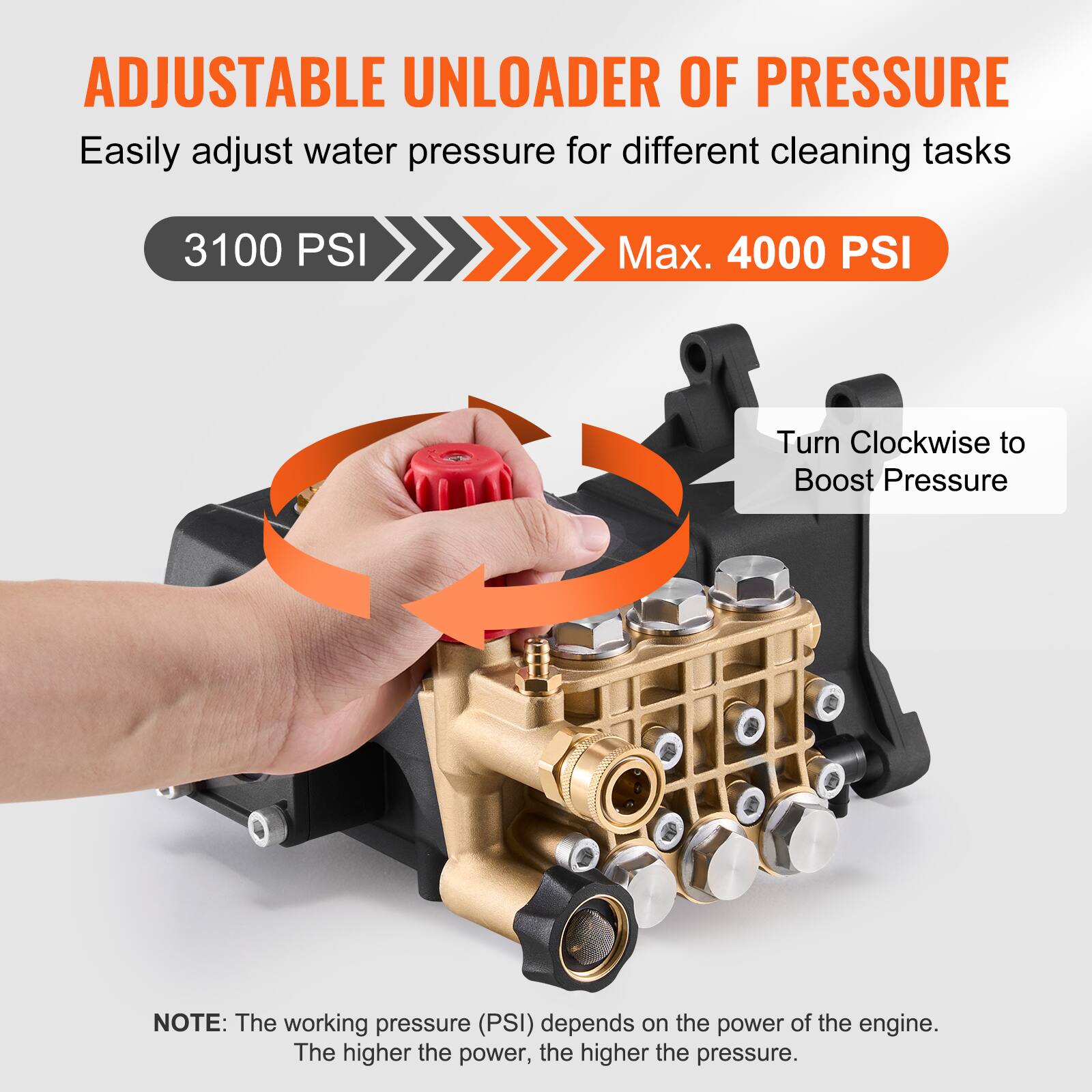 ADJUSTABLE UNLOADER OF PRESSURE

Easily adjust water pressure for different cleaning tasks

3100 PSI

Max. 4000 PSI

Turn Clockwise to Boost Pressure

NOTE: The working pressure (PSI) depends on the power of the engine. The higher the power, the higher the pressure.