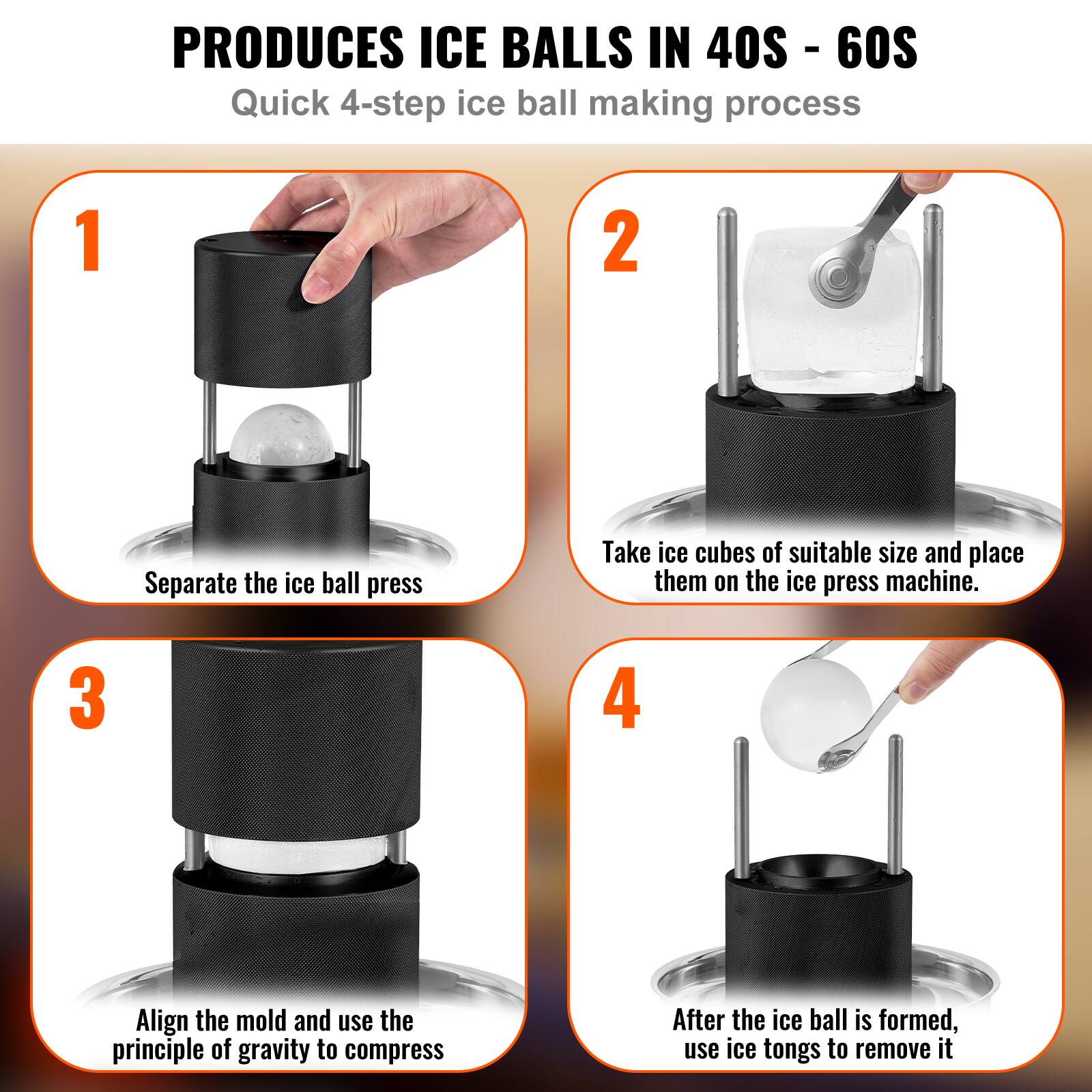 PRODUCES ICE BALLS IN 40S - 60S

Quick 4-step ice ball making process

1

Separate the ice ball press

2

Take ice cubes of suitable size and place them on the ice press machine.

3

Align the mold and use the principle of gravity to compress

4

After the ice ball is formed, use ice tongs to remove it