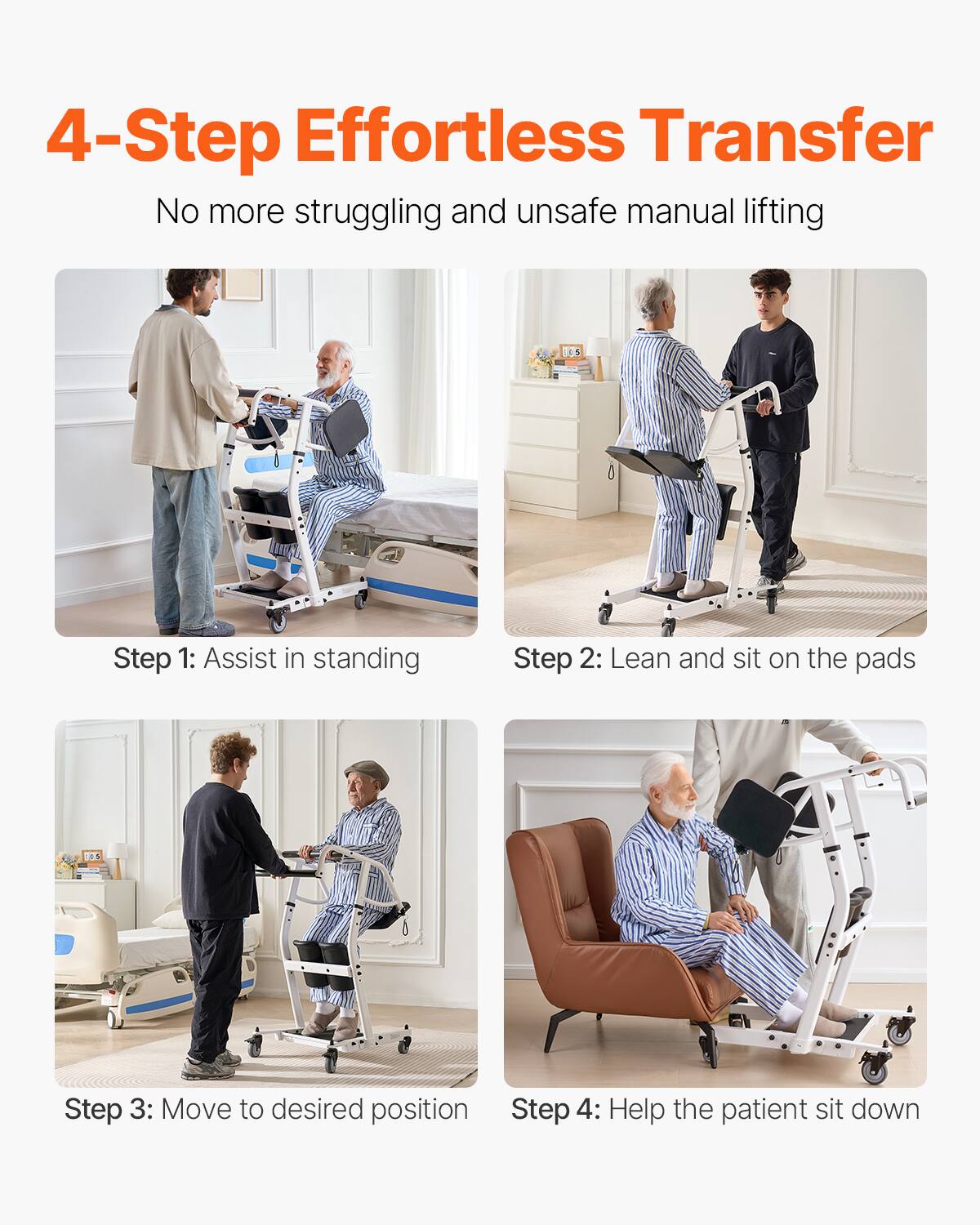 4-Step Effortless Transfer

No more struggling and unsafe manual lifting

Step 1: Assist in standing

Step 2: Lean and sit on the pads

Step 3: Move to desired position

Step 4: Help the patient sit down