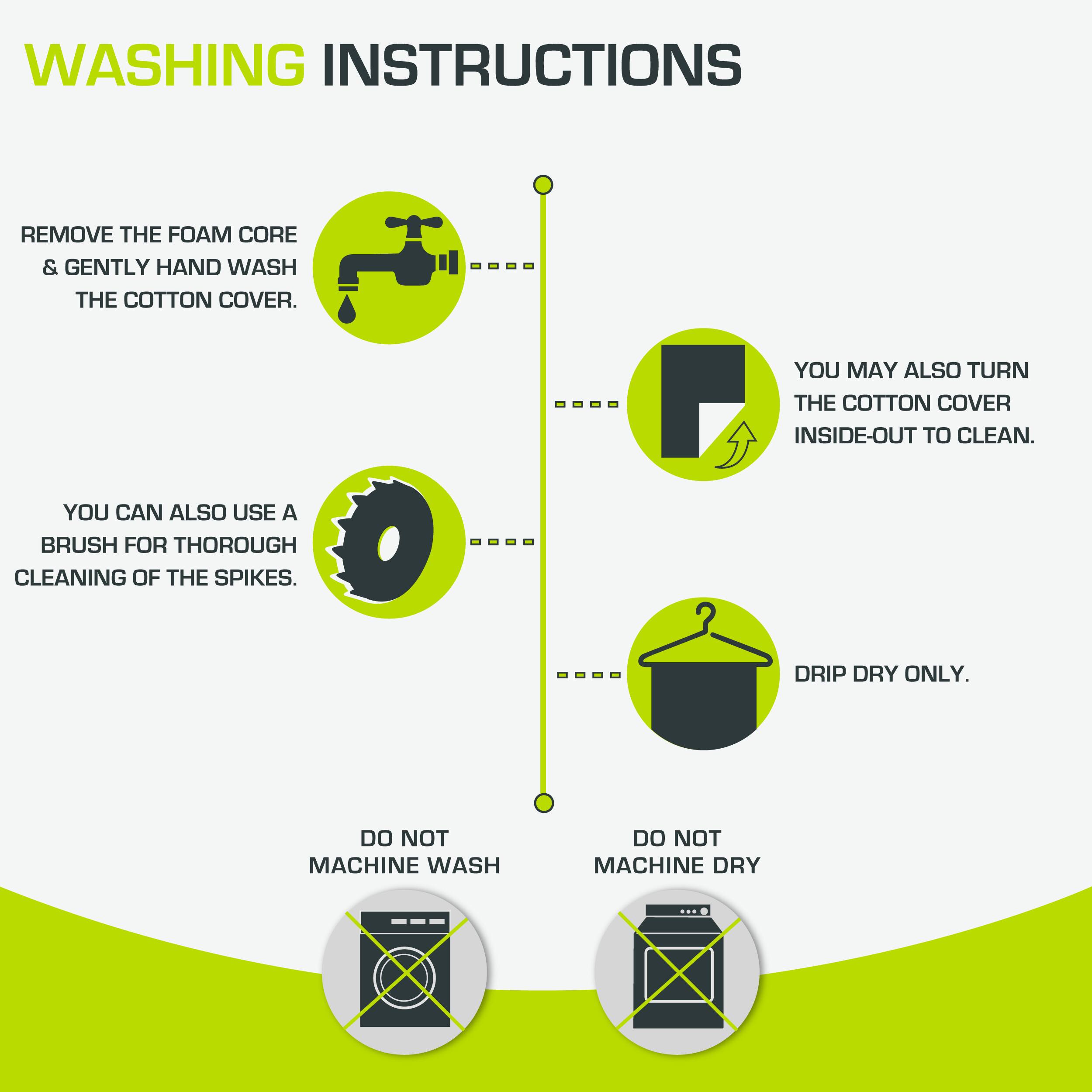 WASHING INSTRUCTIONS

REMOVE THE FOAM CORE & GENTLY HAND WASH THE COTTON COVER.

YOU MAY ALSO TURN THE COTTON COVER INSIDE-OUT TO CLEAN.

YOU CAN ALSO USE A BRUSH FOR THOROUGH CLEANING OF THE SPIKES.

DRIP DRY ONLY.

DO NOT MACHINE WASH

DO NOT MACHINE DRY