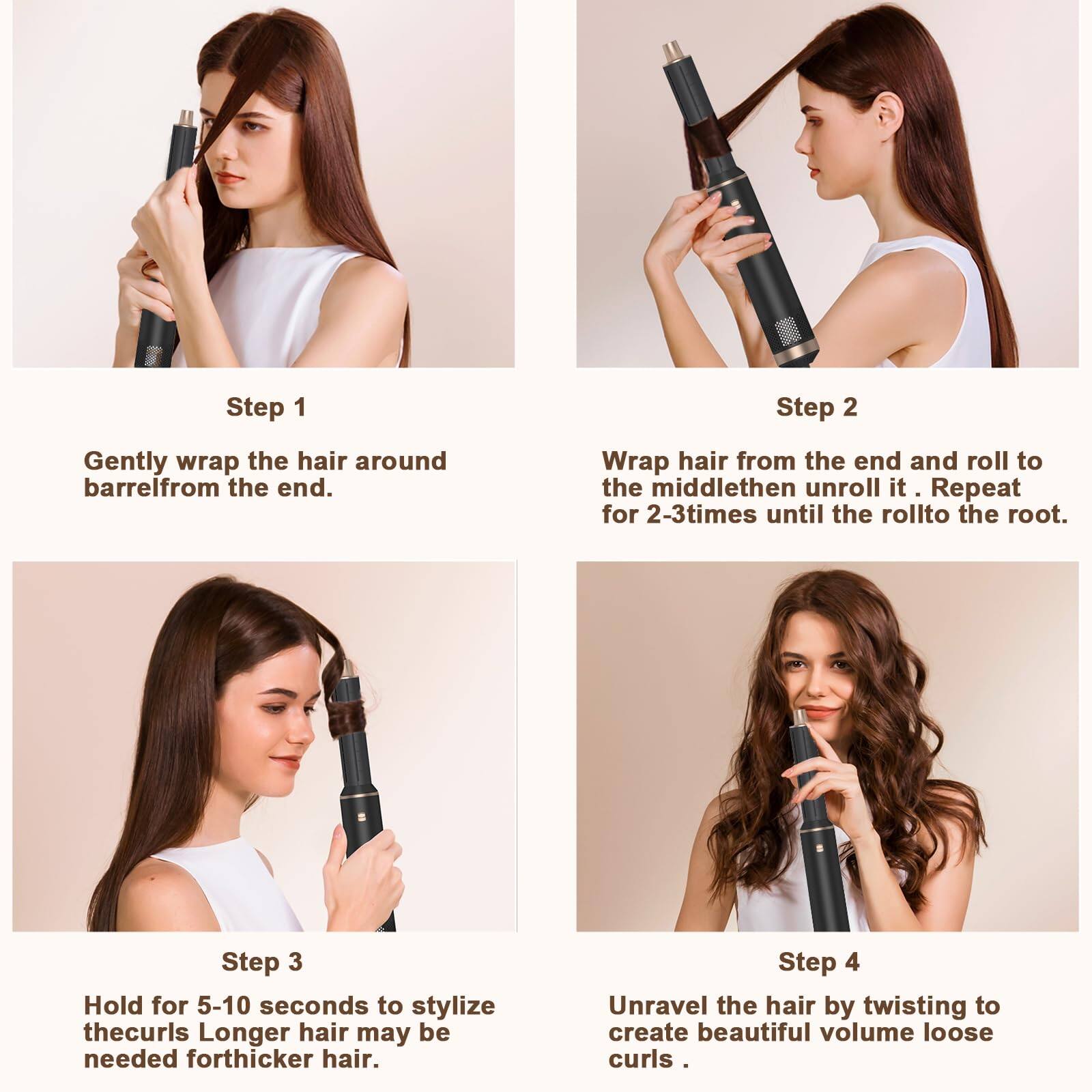 Step 1

Gently wrap the hair around barrelfrom the end.

Step 2

Wrap hair from the end and roll to the middlethen unroll it . Repeat for 2-3times until the rollto the root.

Step 3

Hold for 5-10 seconds to stylize thecurls Longer hair may be needed forthicker hair.

Step 4

Unravel the hair by twisting to create beautiful volume loose curls .