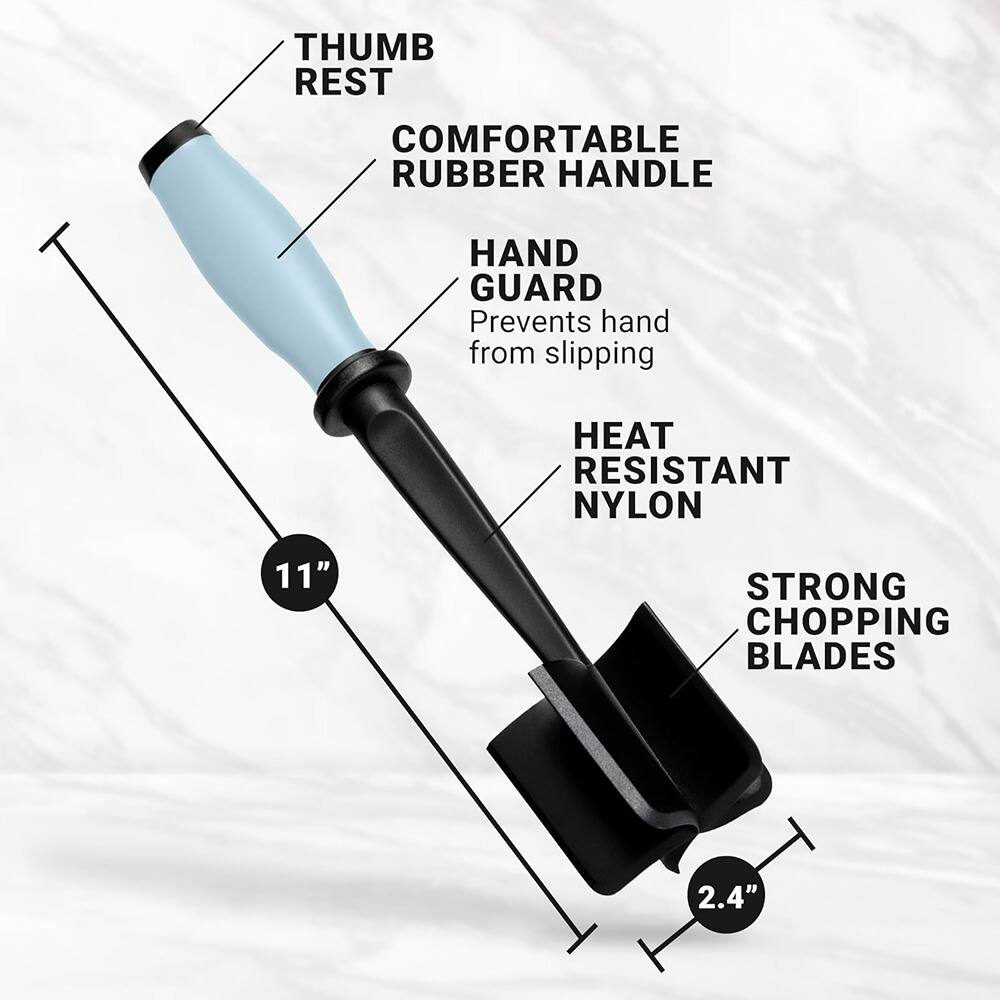 THUMB REST

COMFORTABLE RUBBER HANDLE

HAND GUARD
Prevents hand from slipping

HEAT RESISTANT NYLON

STRONG CHOPPING BLADES

11”

2.4”