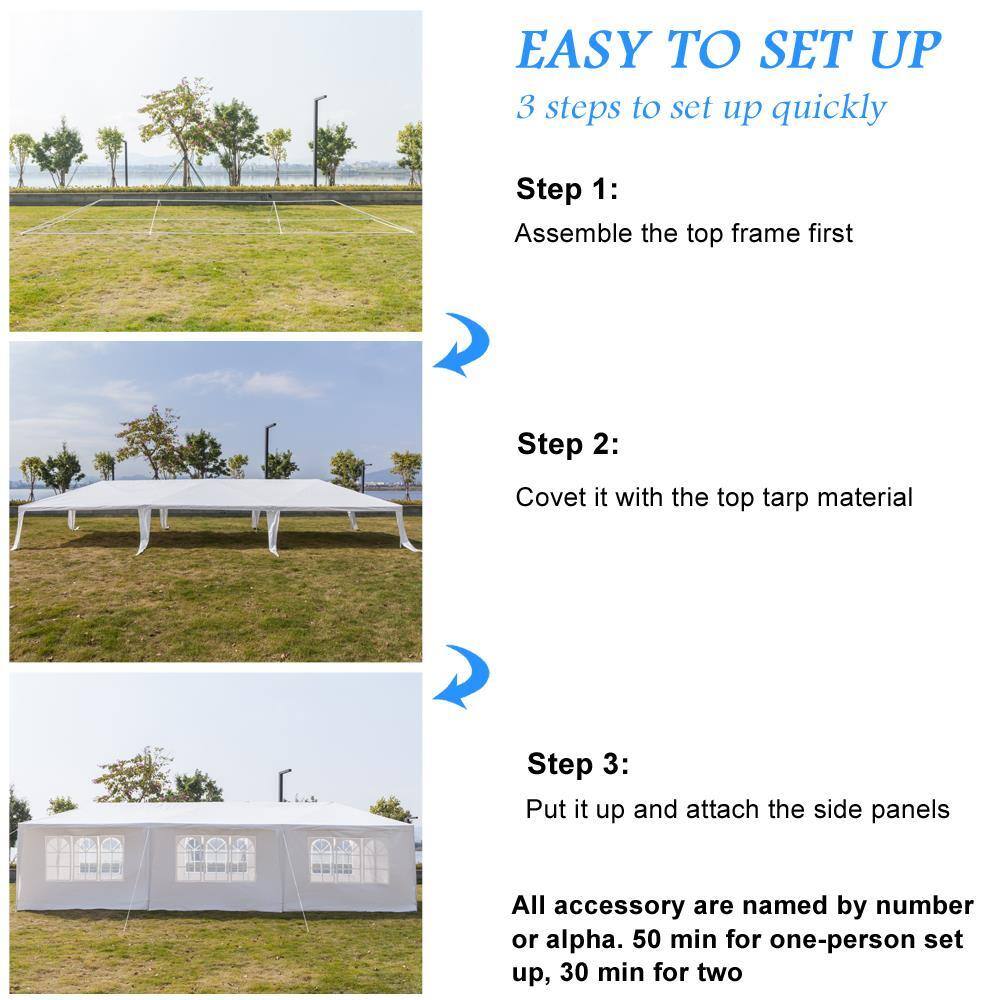 EASY TO SET UP
3 steps to set up quickly

Step 1:
Assemble the top frame first

Step 2:
Covet it with the top tarp material

Step 3:
Put it up and attach the side panels

All accessory are named by number or alpha. 50 min for one-person set up, 30 min for two