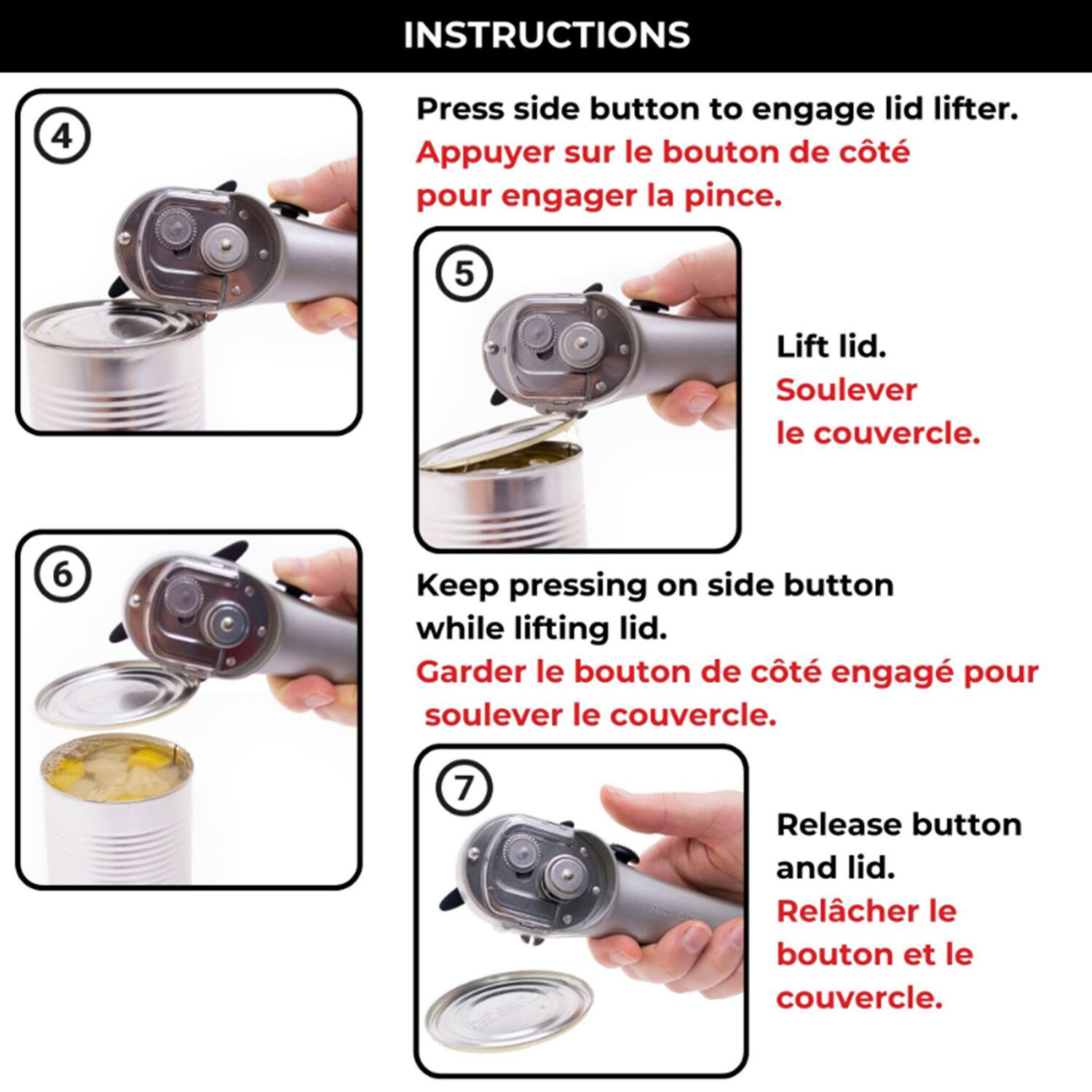 INSTRUCTIONS

4

Press side button to engage lid lifter.
Appuyer sur le bouton de côté pour engager la pince.

5

Lift lid.
Soulever le couvercle.

6

Keep pressing on side button while lifting lid.
Garder le bouton de côté engagé pour soulever le couvercle.

7

Release button and lid.
Relâcher le bouton et le couvercle.