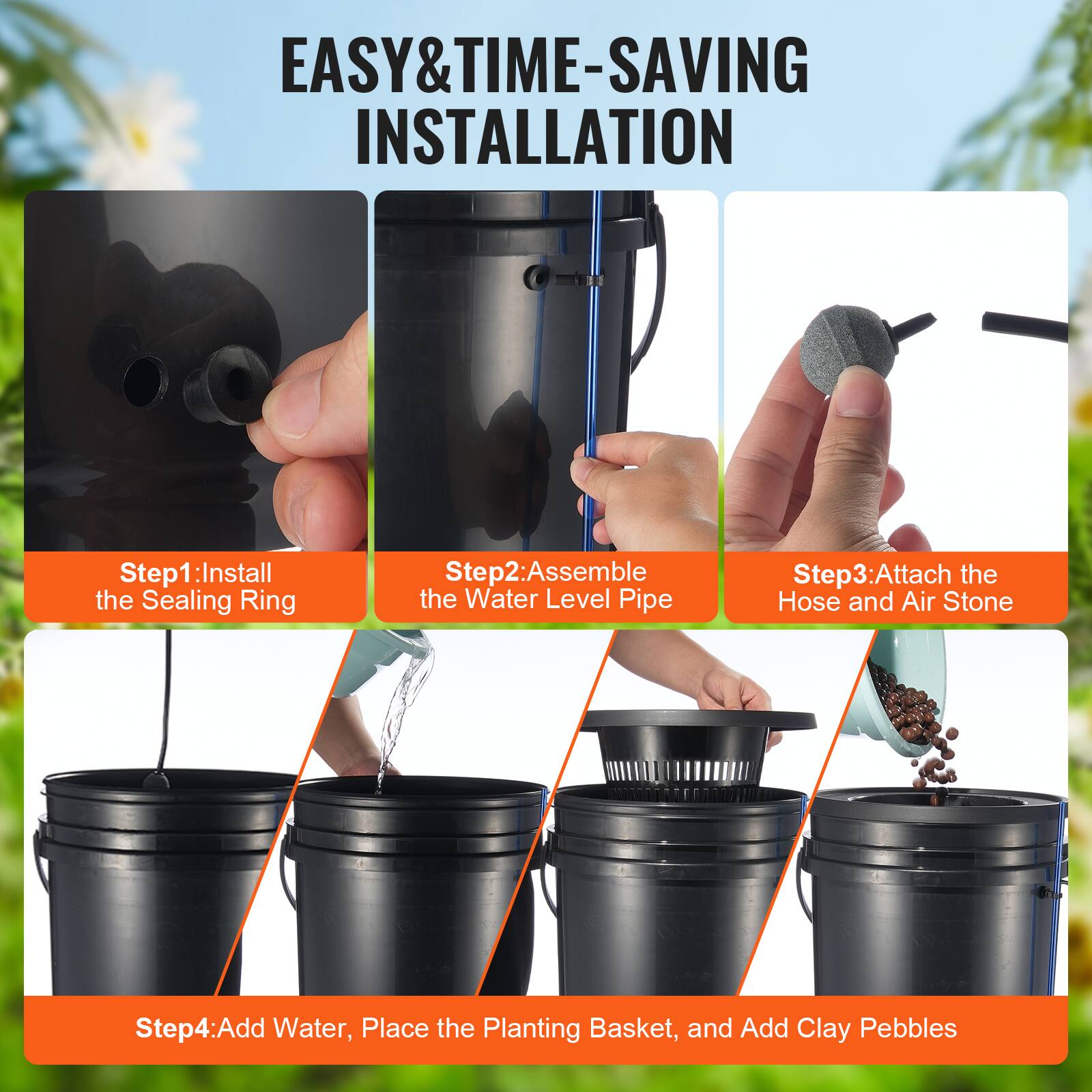 EASY&TIME-SAVING INSTALLATION

Step1:Install the Sealing Ring

Step2:Assemble the Water Level Pipe

Step3:Attach the Hose and Air Stone

Step4:Add Water, Place the Planting Basket, and Add Clay Pebbles