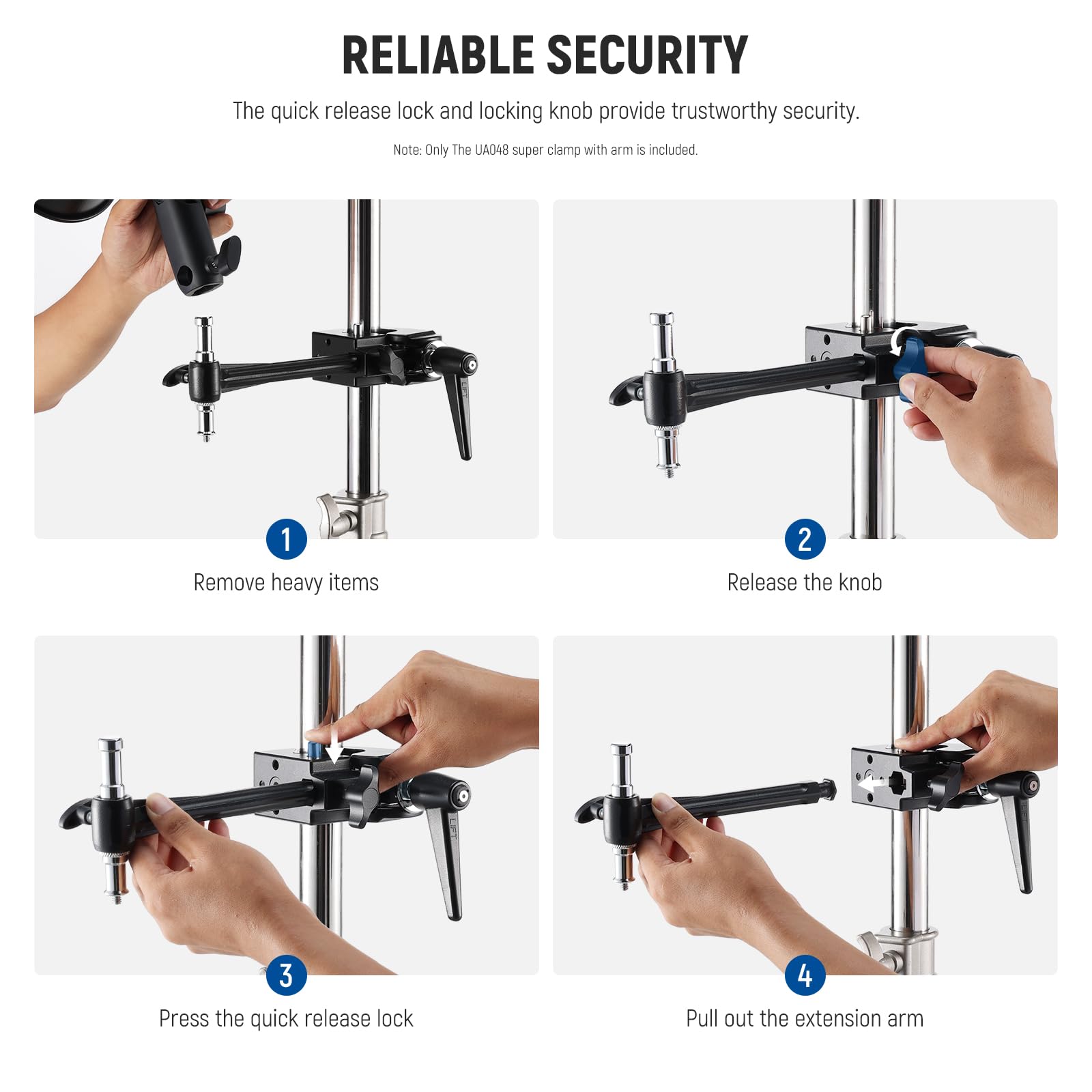 RELIABLE SECURITY

The quick release lock and locking knob provide trustworthy security.

Note: Only The UA048 super clamp with arm is included.

LIFT

1

Remove heavy items

2

Release the knob

LIFT

3

Press the quick release lock

LIFT

4

Pull out the extension arm