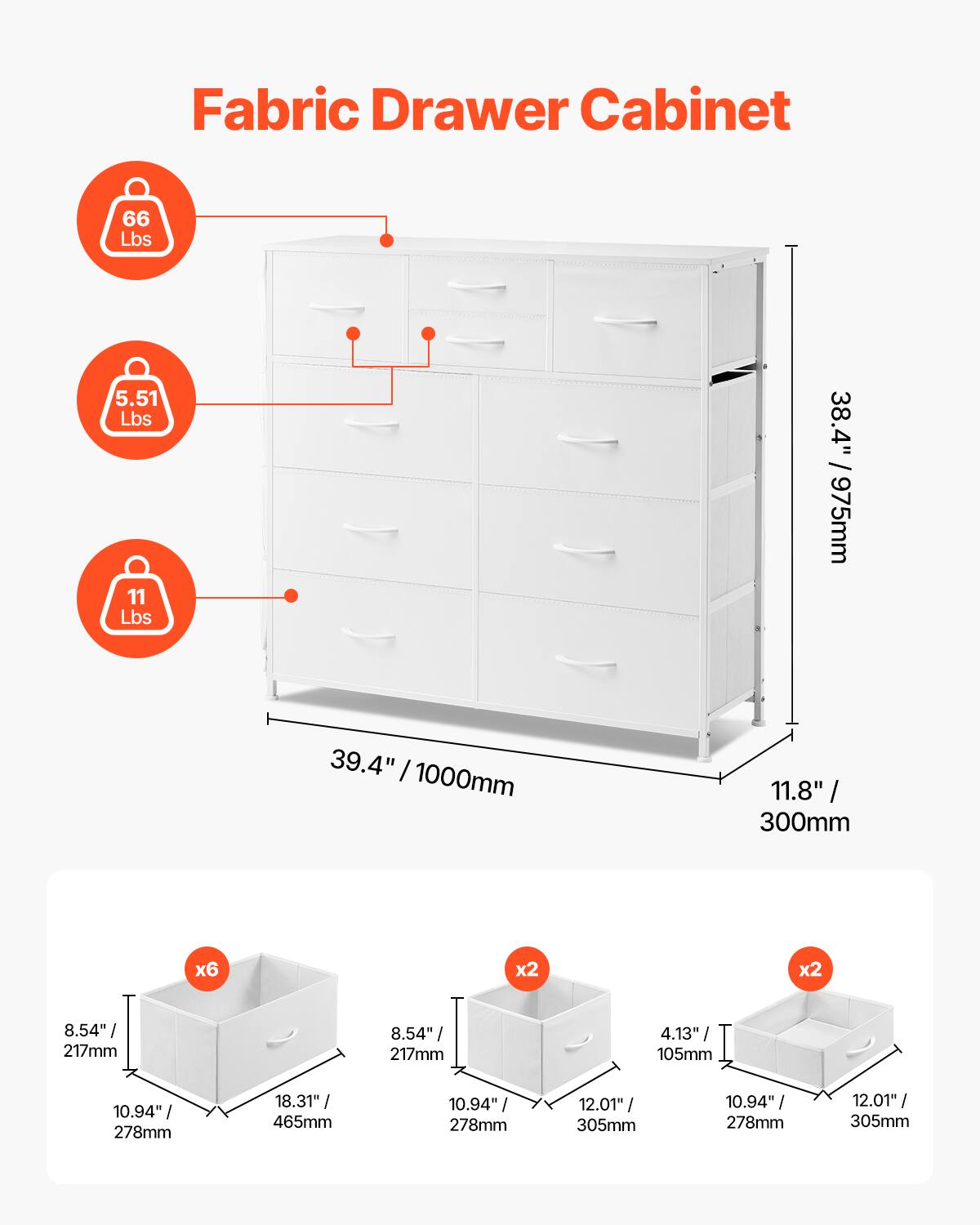 Fabric Drawer Cabinet

66
Lbs

5.51
Lbs

11
Lbs

38.4" / 975mm

39.4" / 1000mm

11.8" / 300mm

x6

8.54" / 217mm

10.94" / 278mm

18.31" / 465mm

x2

8.54" / 217mm

10.94" / 278mm

12.01" / 305mm

x2

4.13" / 105mm

10.94" / 278mm

12.01" / 305mm