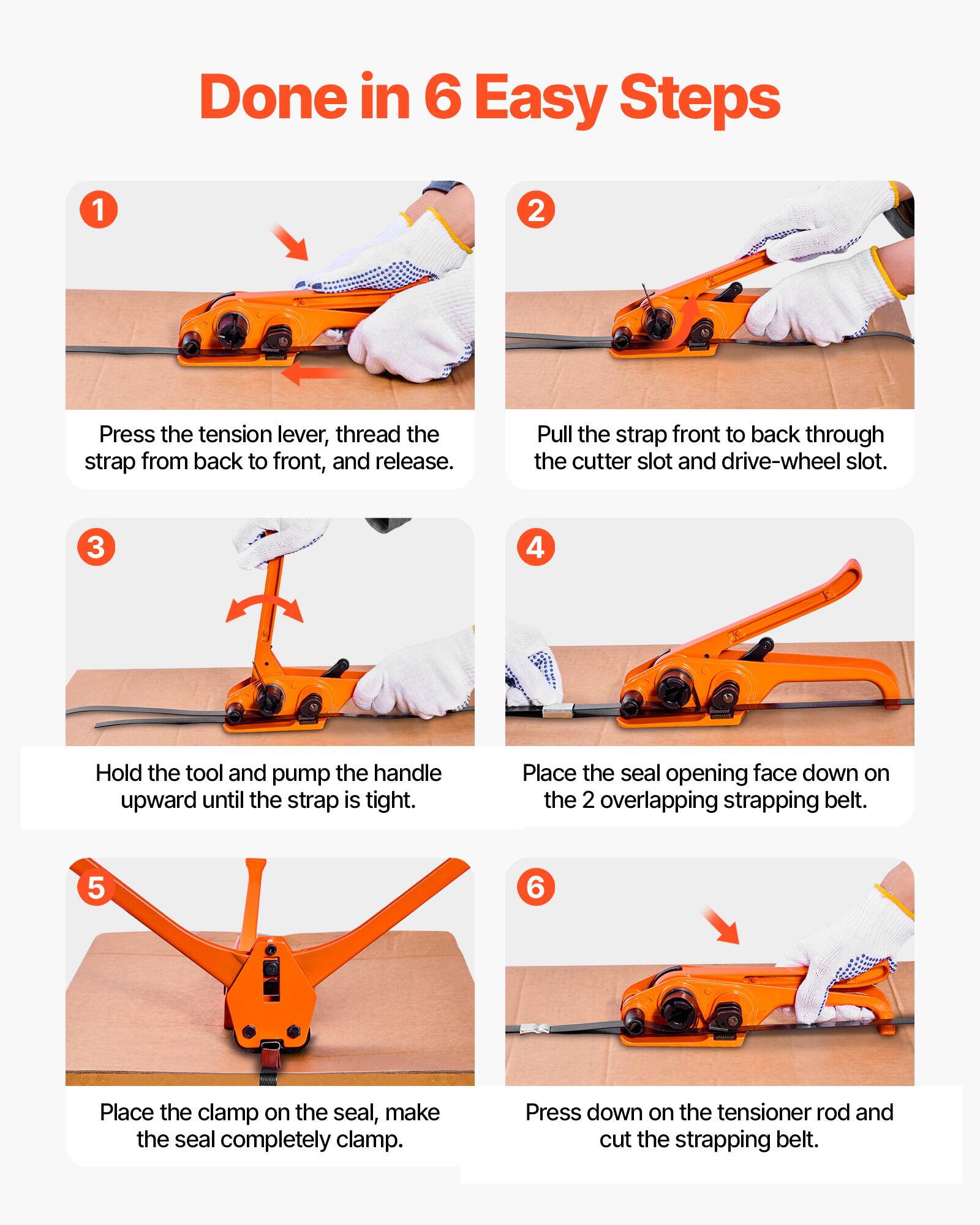 Done in 6 Easy Steps

1

Press the tension lever, thread the strap from back to front, and release.

2

Pull the strap front to back through the cutter slot and drive-wheel slot.

3

Hold the tool and pump the handle upward until the strap is tight.

4

Place the seal opening face down on the 2 overlapping strapping belt.

5

Place the clamp on the seal, make the seal completely clamp.

6

Press down on the tensioner rod and cut the strapping belt.