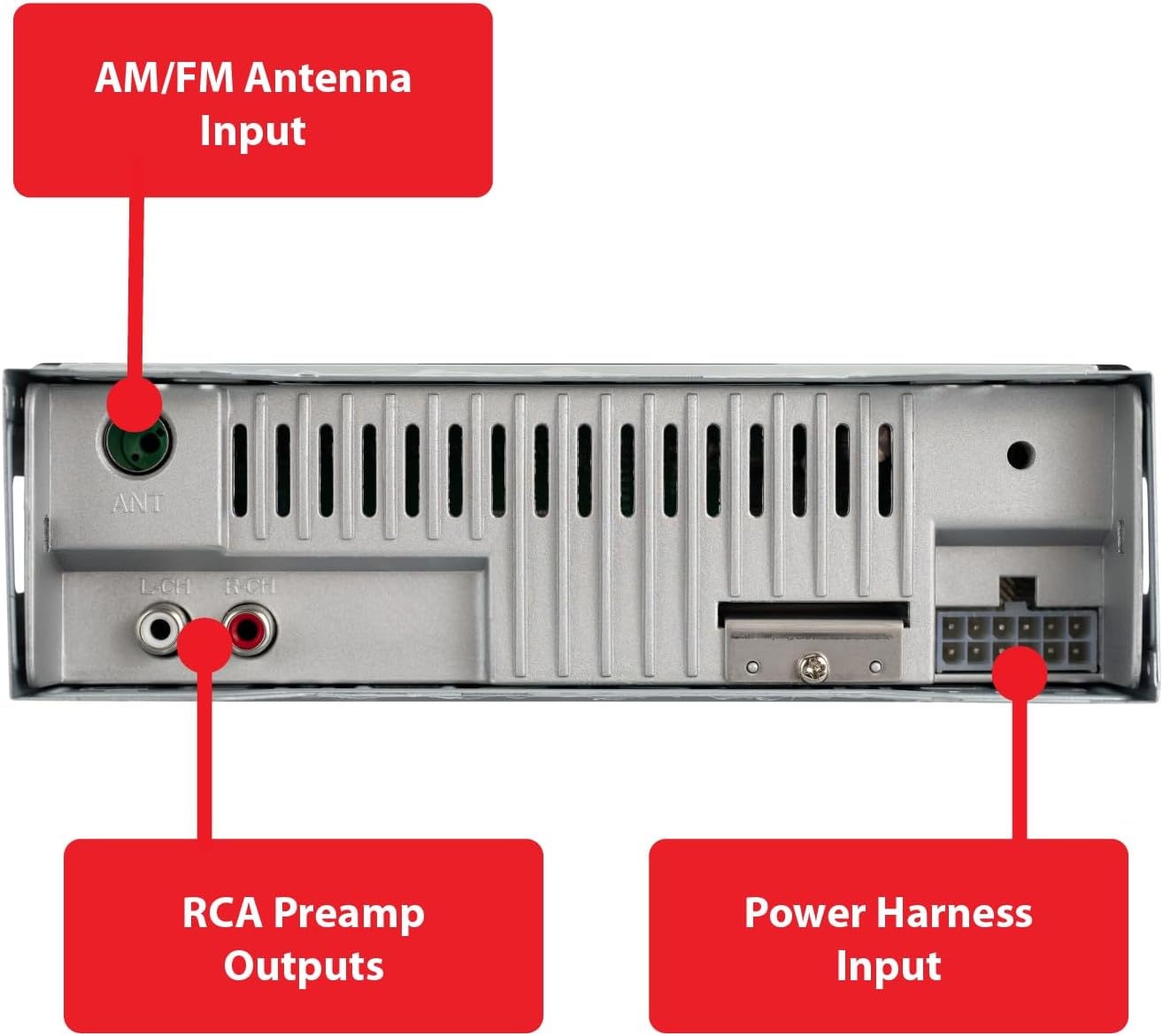 AM/FM Antenna Input

ANT

L-CH R-CH

RCA Preamp Outputs

Power Harness Input