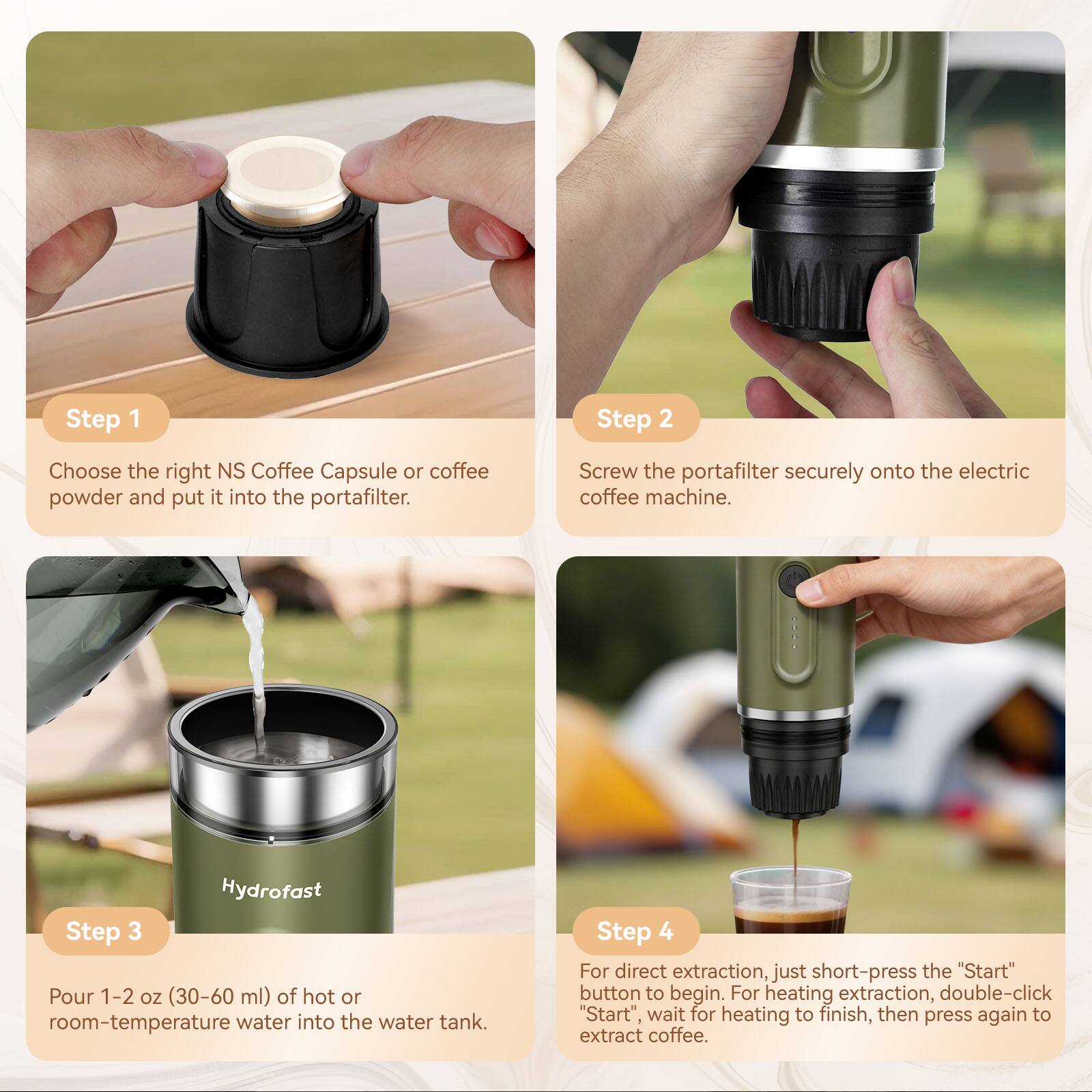 Step 1

Choose the right NS Coffee Capsule or coffee powder and put it into the portafilter.

Step 2

Screw the portafilter securely onto the electric coffee machine.

Hydrofast

Step 3

Pour 1-2 oz (30-60 ml) of hot or room-temperature water into the water tank.

Step 4

For direct extraction, just short-press the "Start" button to begin. For heating extraction, double-click "Start", wait for heating to finish, then press again to extract coffee.