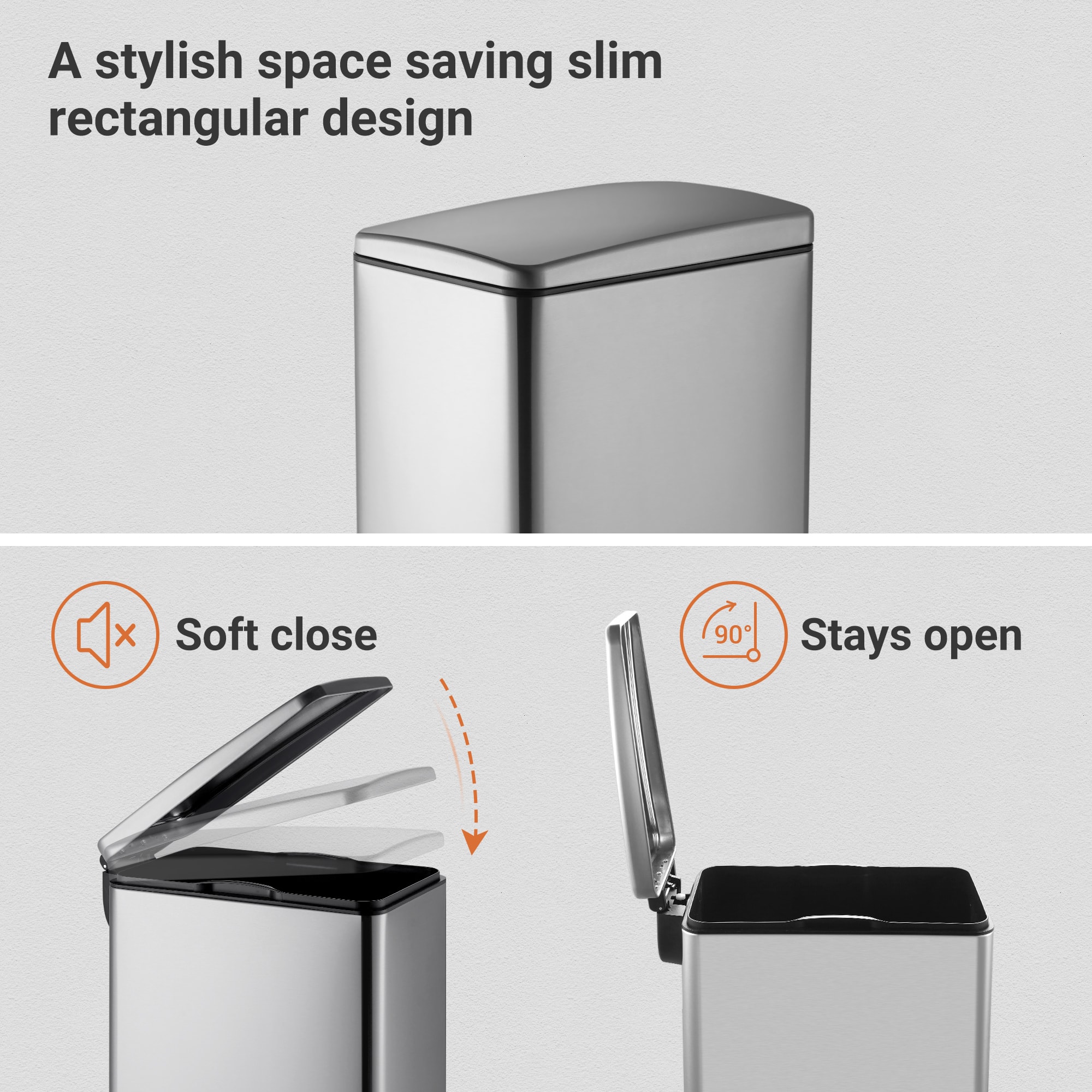 A stylish space saving slim rectangular design

Soft close

90°

Stays open