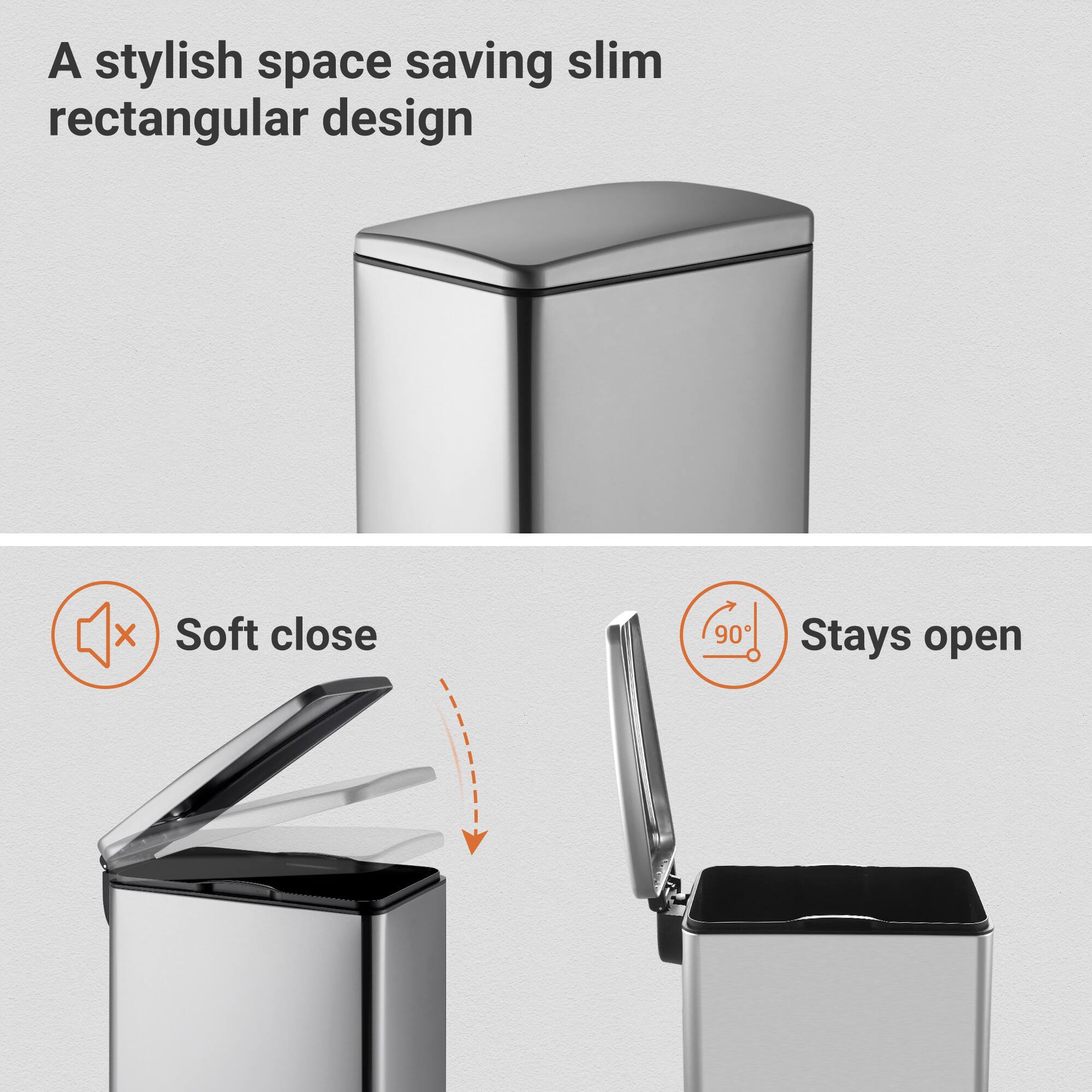 A stylish space saving slim rectangular design

Soft close

90°

Stays open