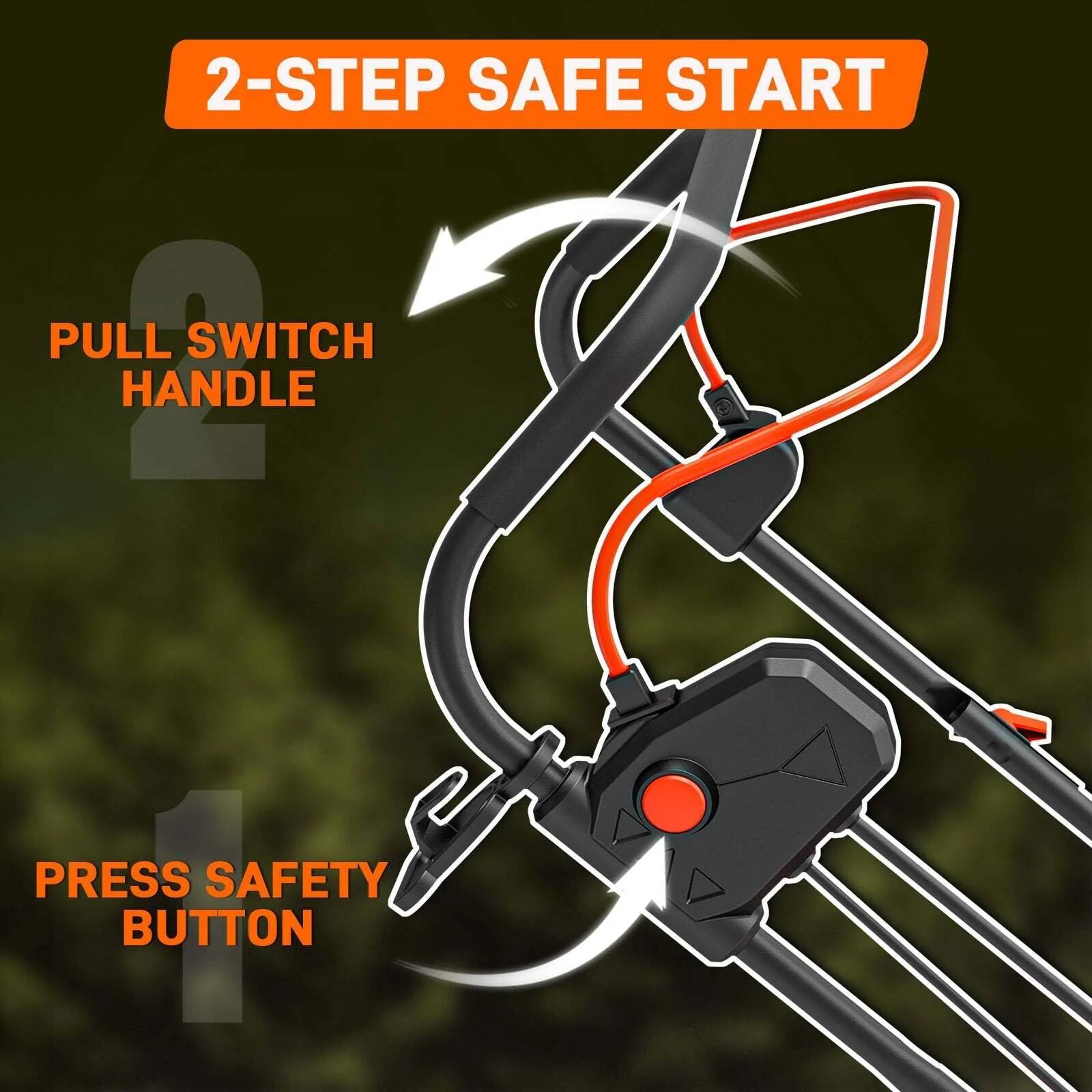 2-STEP SAFE START

2

PULL SWITCH HANDLE

1

PRESS SAFETY BUTTON