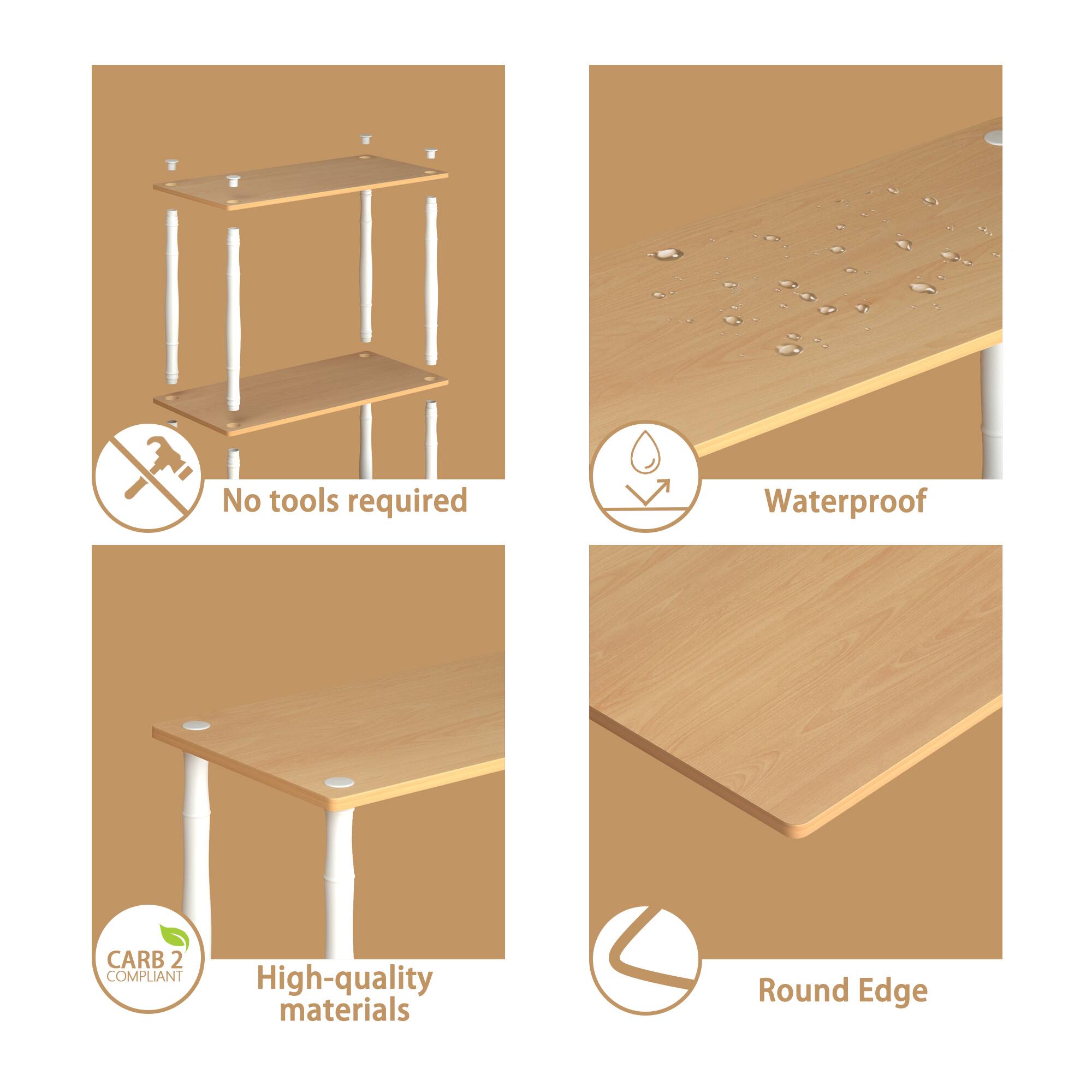 No tools required

Waterproof

CARB 2
COMPLIANT

High-quality materials

Round Edge