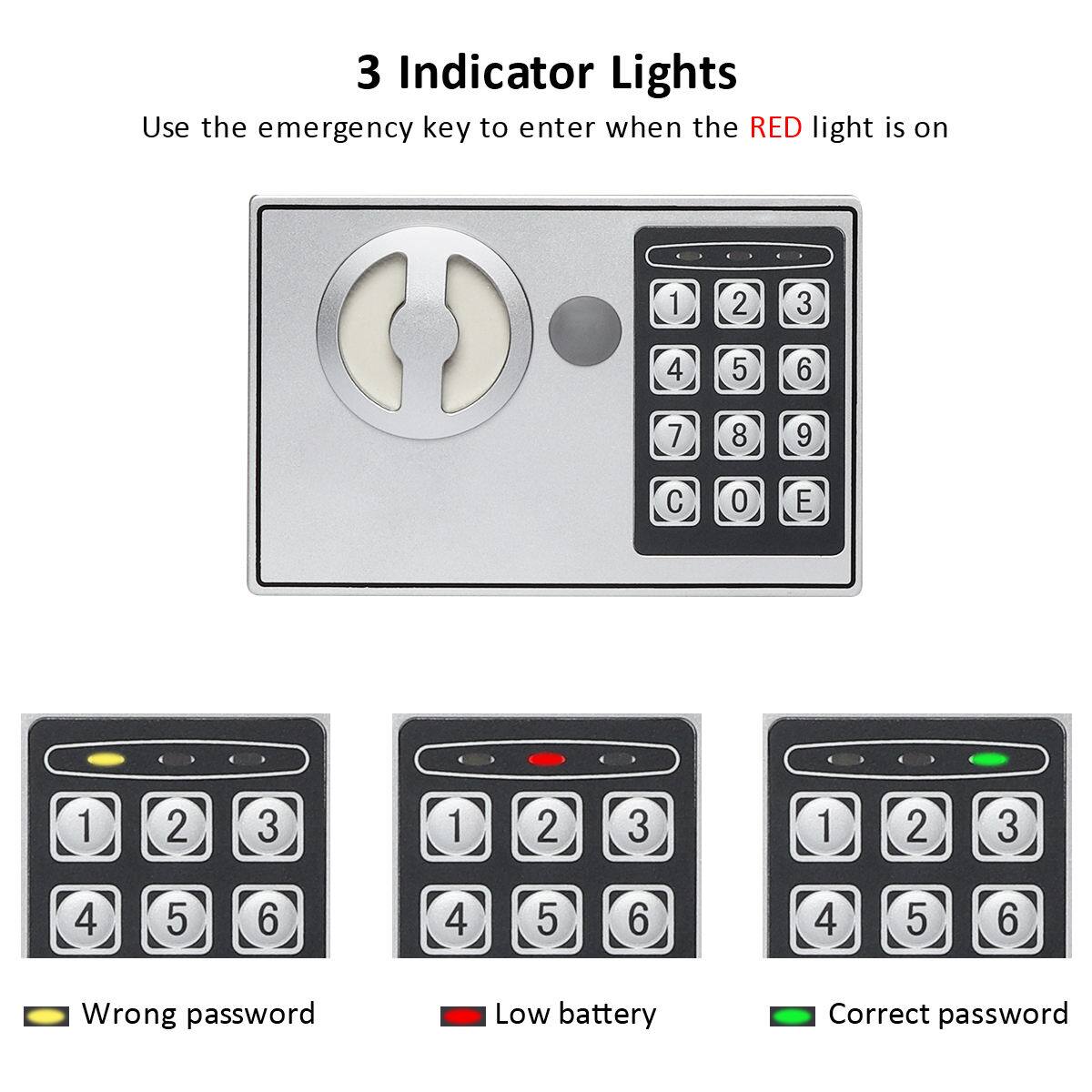 3 Indicator Lights

Use the emergency key to enter when the RED light is on

1 2 3
4 5 6
7 8 9
C 0 E

1 2 3
4 5 6

1 2 3
4 5 6

1 2 3
4 5 6

Wrong password

Low battery

Correct password