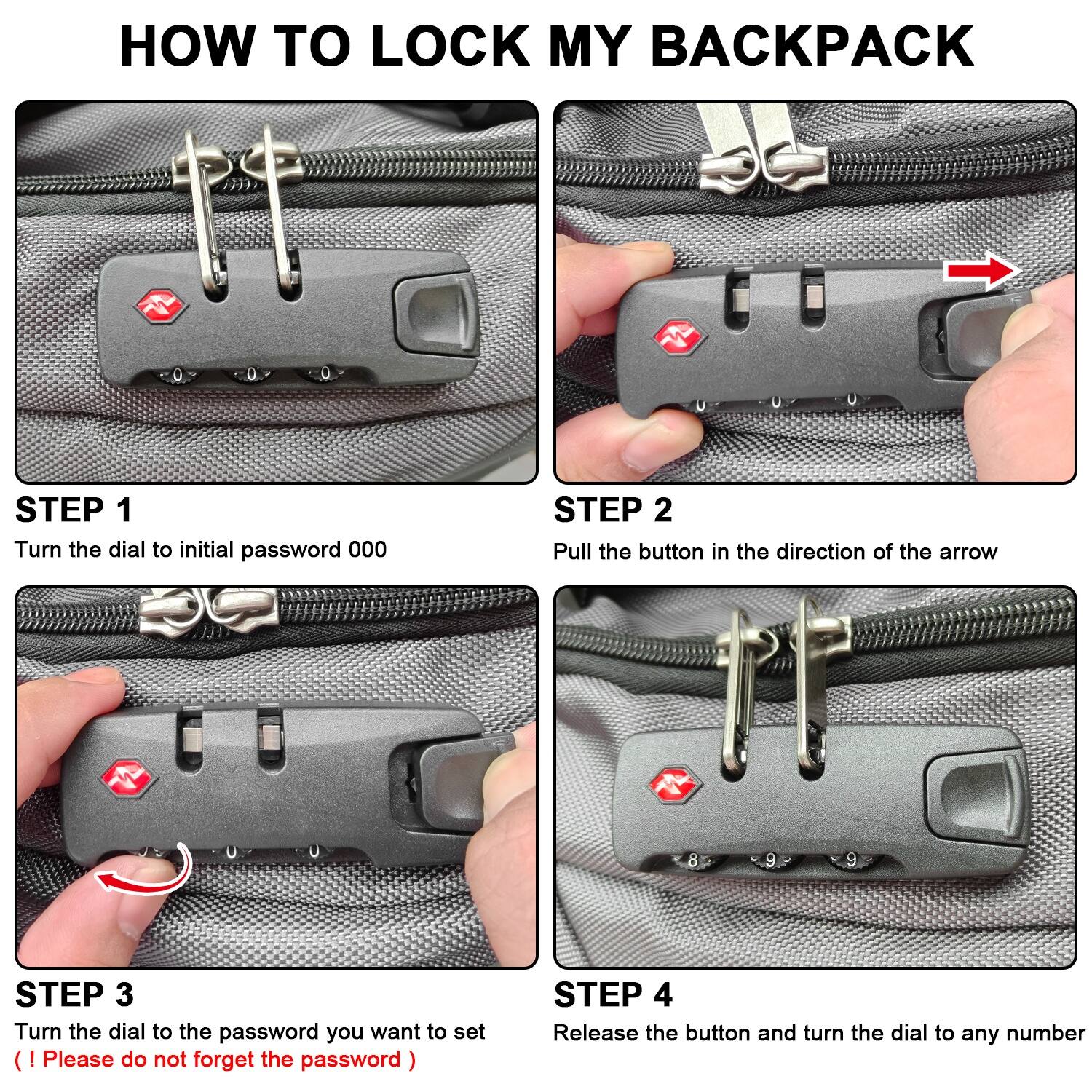 HOW TO LOCK MY BACKPACK

0 0 0

STEP 1
Turn the dial to initial password 000

0 0 0

STEP 2
Pull the button in the direction of the arrow

0 0

STEP 3
Turn the dial to the password you want to set
( ! Please do not forget the password )

8 9 9

STEP 4
Release the button and turn the dial to any number