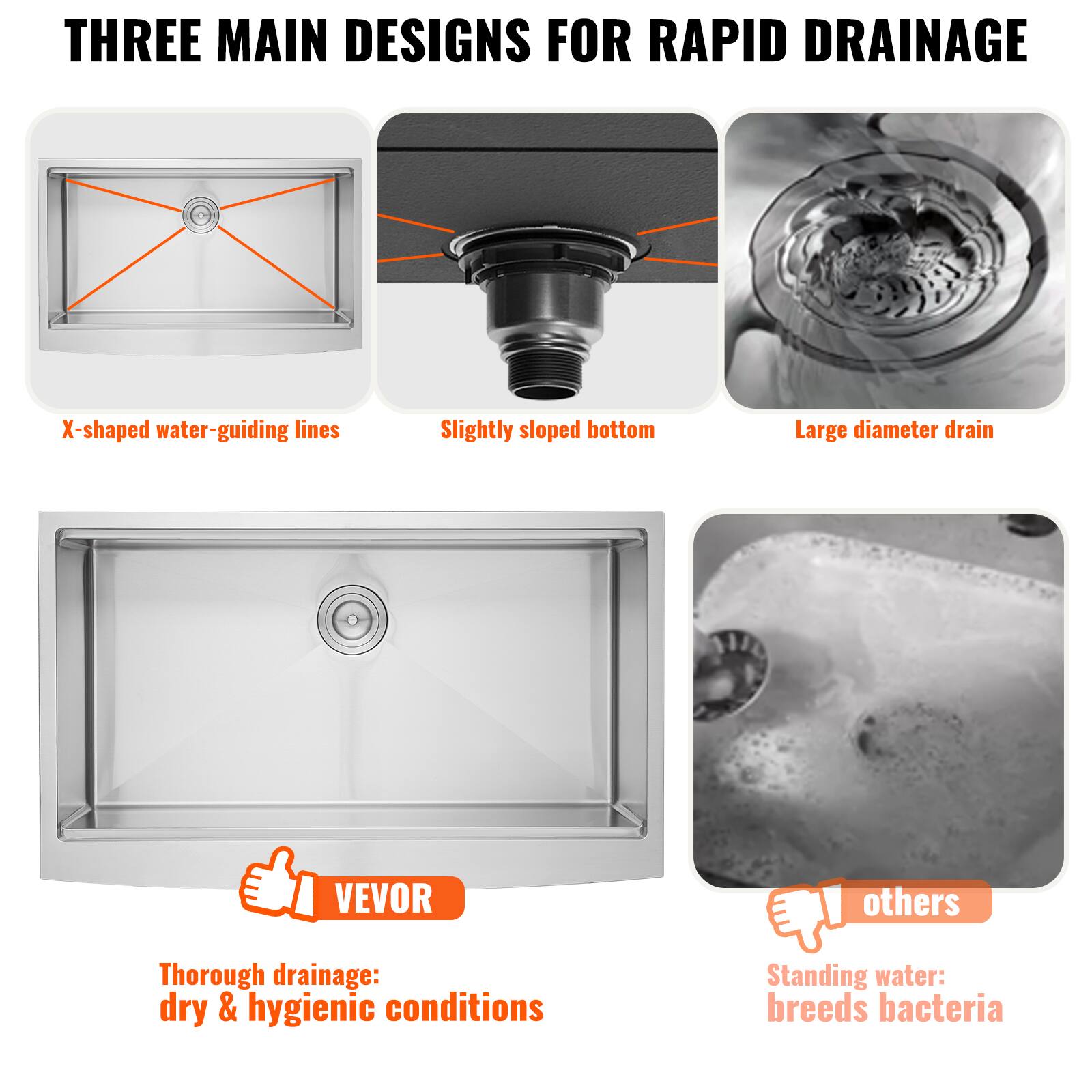 THREE MAIN DESIGNS FOR RAPID DRAINAGE

X-shaped water-guiding lines

Slightly sloped bottom

Large diameter drain

VEVOR

Thorough drainage:
dry & hygienic conditions

others

Standing water:
breeds bacteria