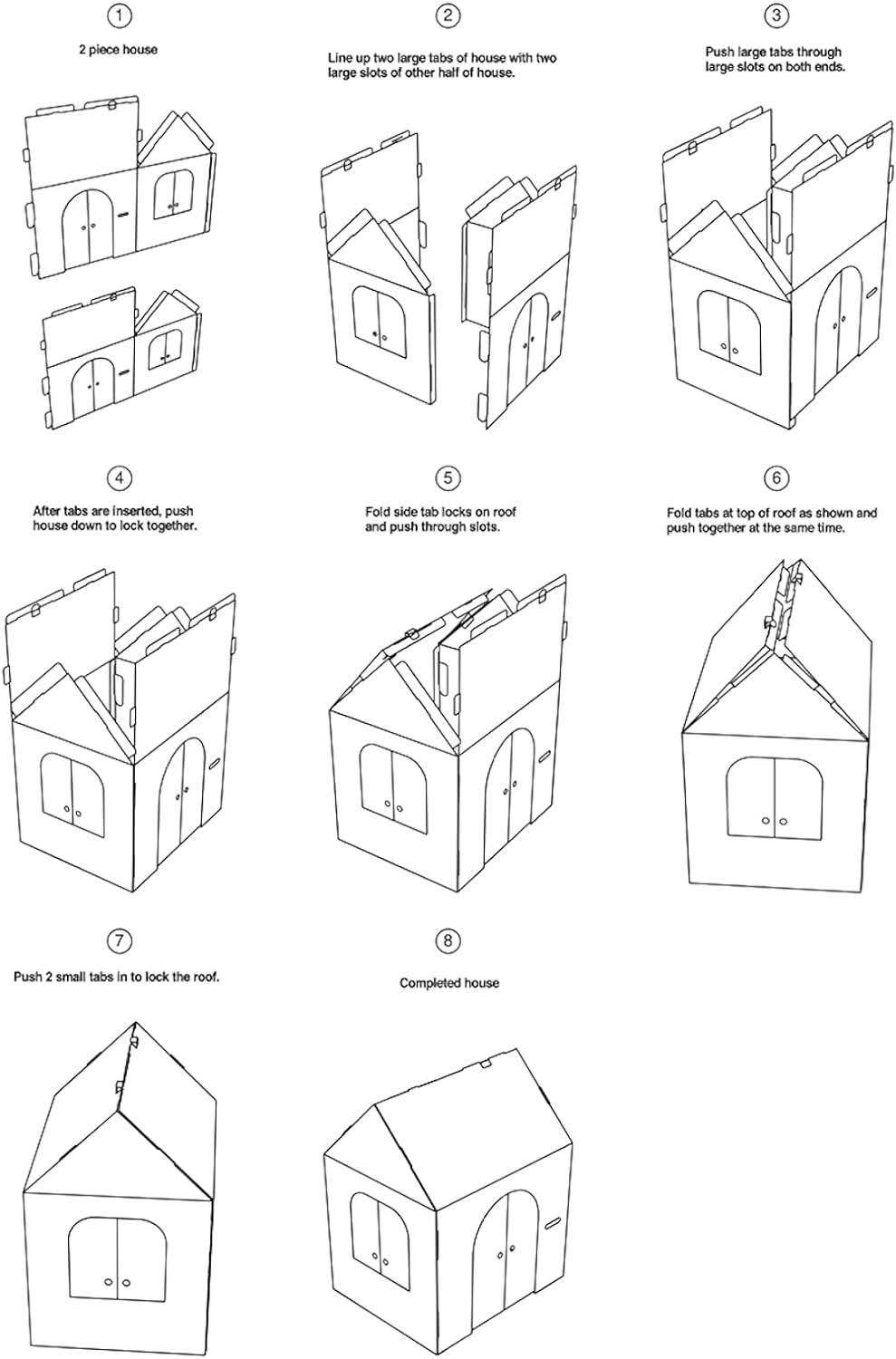 1

2 piece house

2

Line up two large tabs of house with two large slots of other half of house.

3

Push large tabs through large slots on both ends.

4

After tabs are inserted, push house down to lock together.

5

Fold side tab locks on roof and push through slots.

6

Fold tabs at top of roof as shown and push together at the same time.

7

Push 2 small tabs in to lock the roof.

8

Completed house