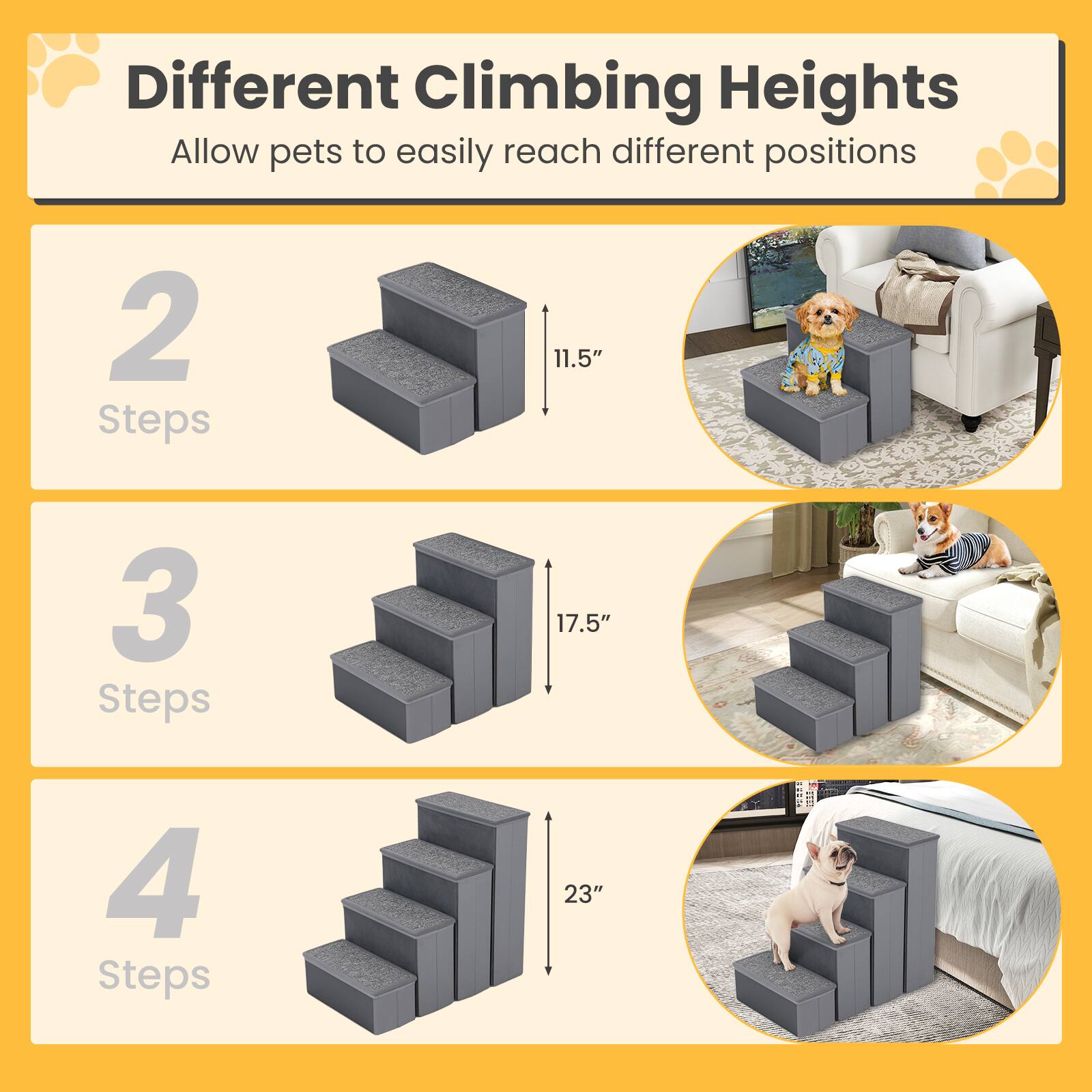 Different Climbing Heights

Allow pets to easily reach different positions

2 Steps

11.5″

3 Steps

17.5″

4 Steps

23″