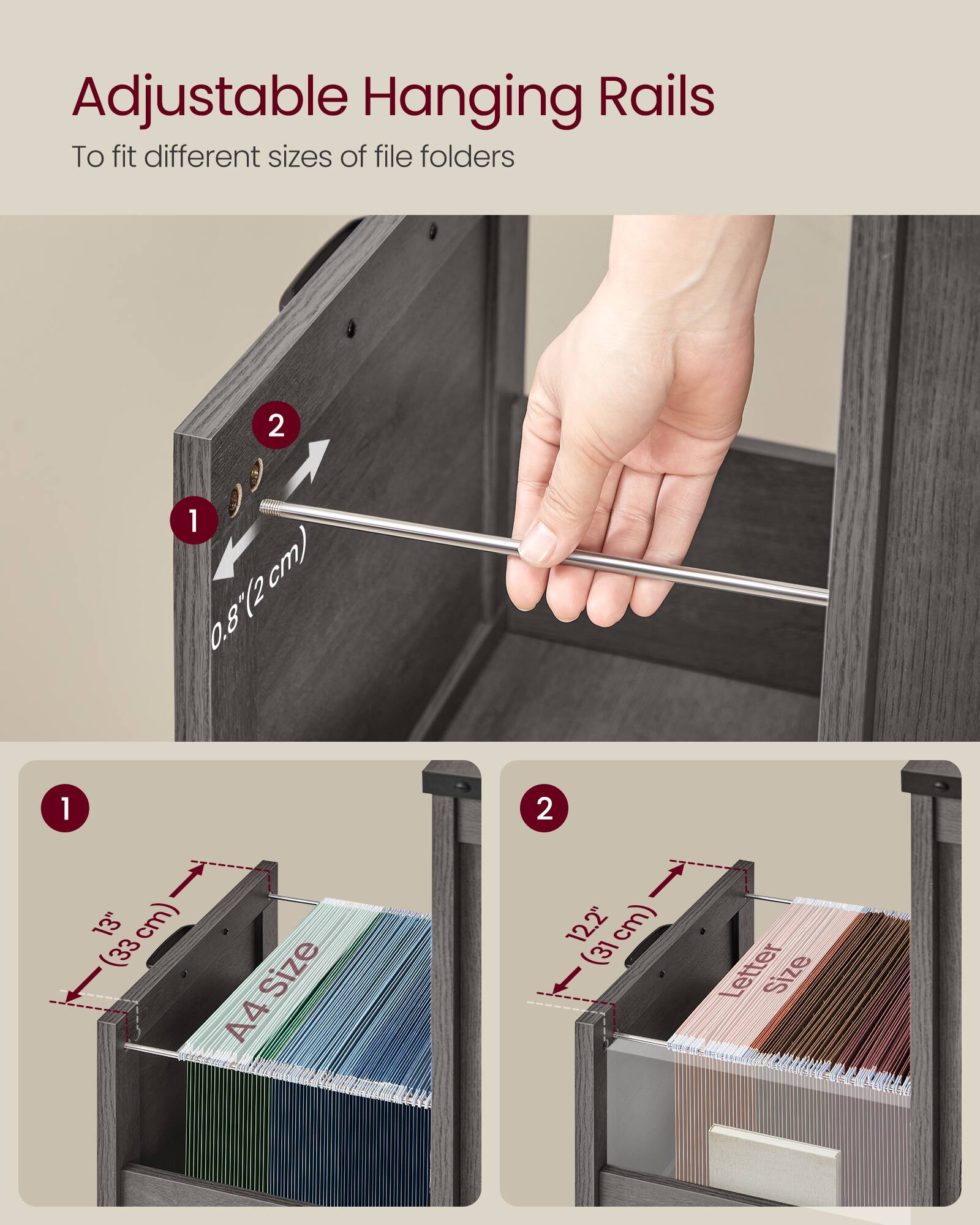 Adjustable Hanging Rails

To fit different sizes of file folders

2

1

0.8"(2 cm)

1

13"
(33 cm)

A4 Size

2

12.2"
(31 cm)

Letter Size