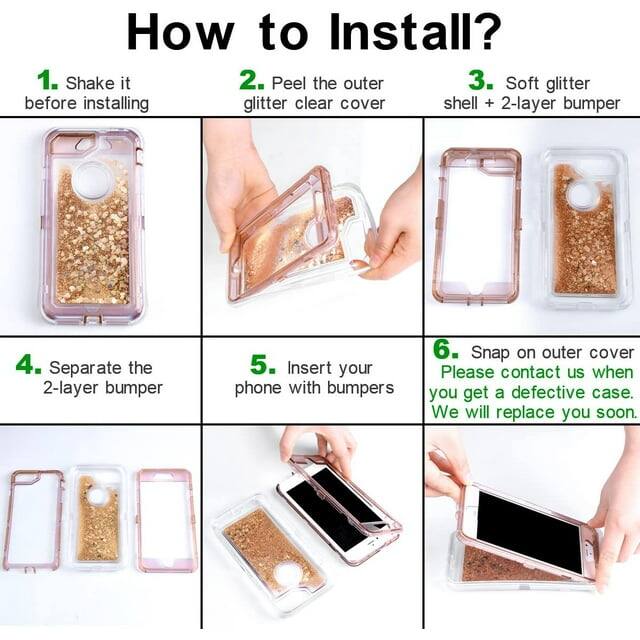 How to Install?

1. Shake it before installing

2. Peel the outer glitter clear cover

3. Soft glitter shell + 2-layer bumper

4. Separate the 2-layer bumper

5. Insert your phone with bumpers

6. Snap on outer cover
Please contact us when you get a defective case. We will replace you soon.