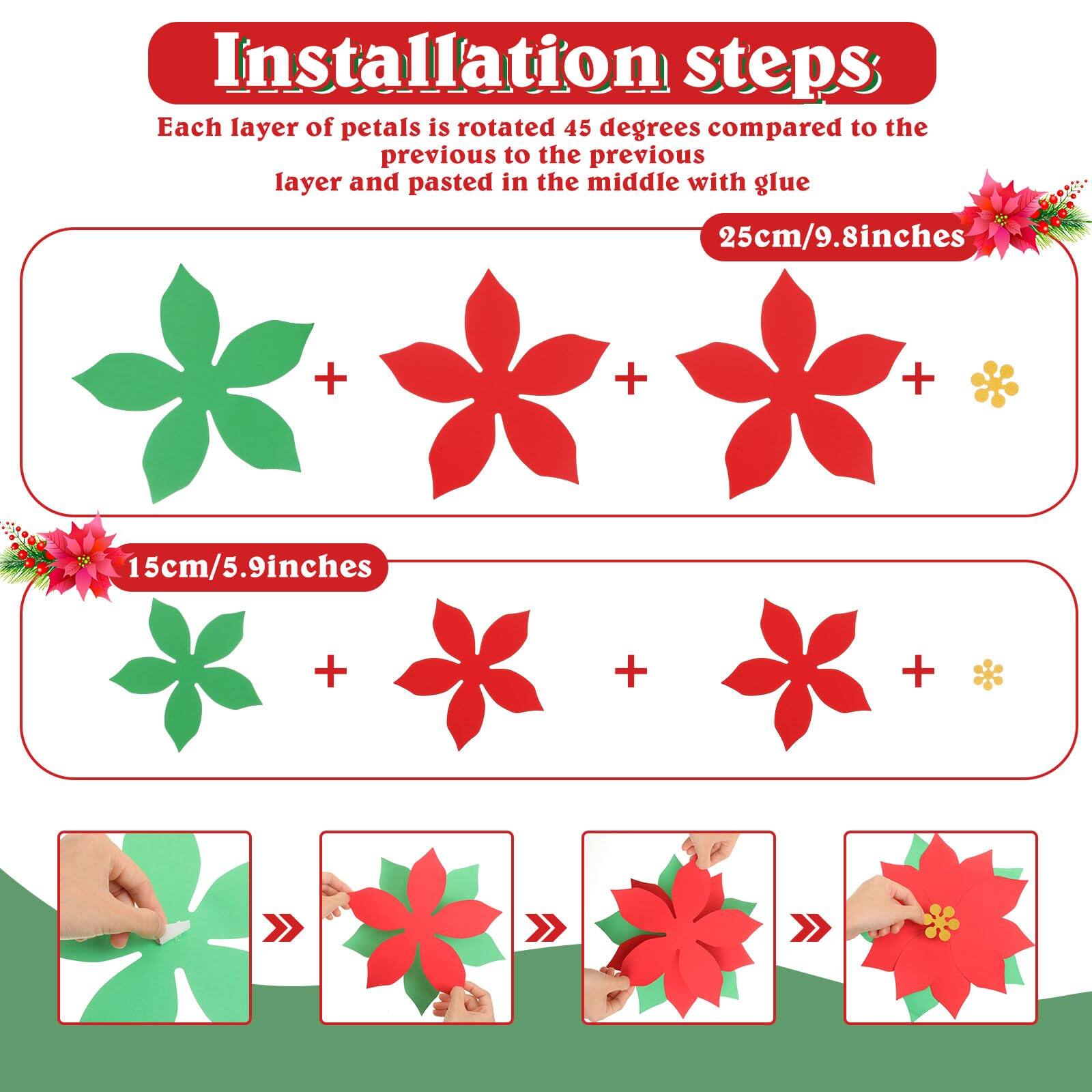 Installation steps

Each layer of petals is rotated 45 degrees compared to the previous to the previous layer and pasted in the middle with glue

25cm/9.8inches

+ + +

15cm/5.9inches

+ + +