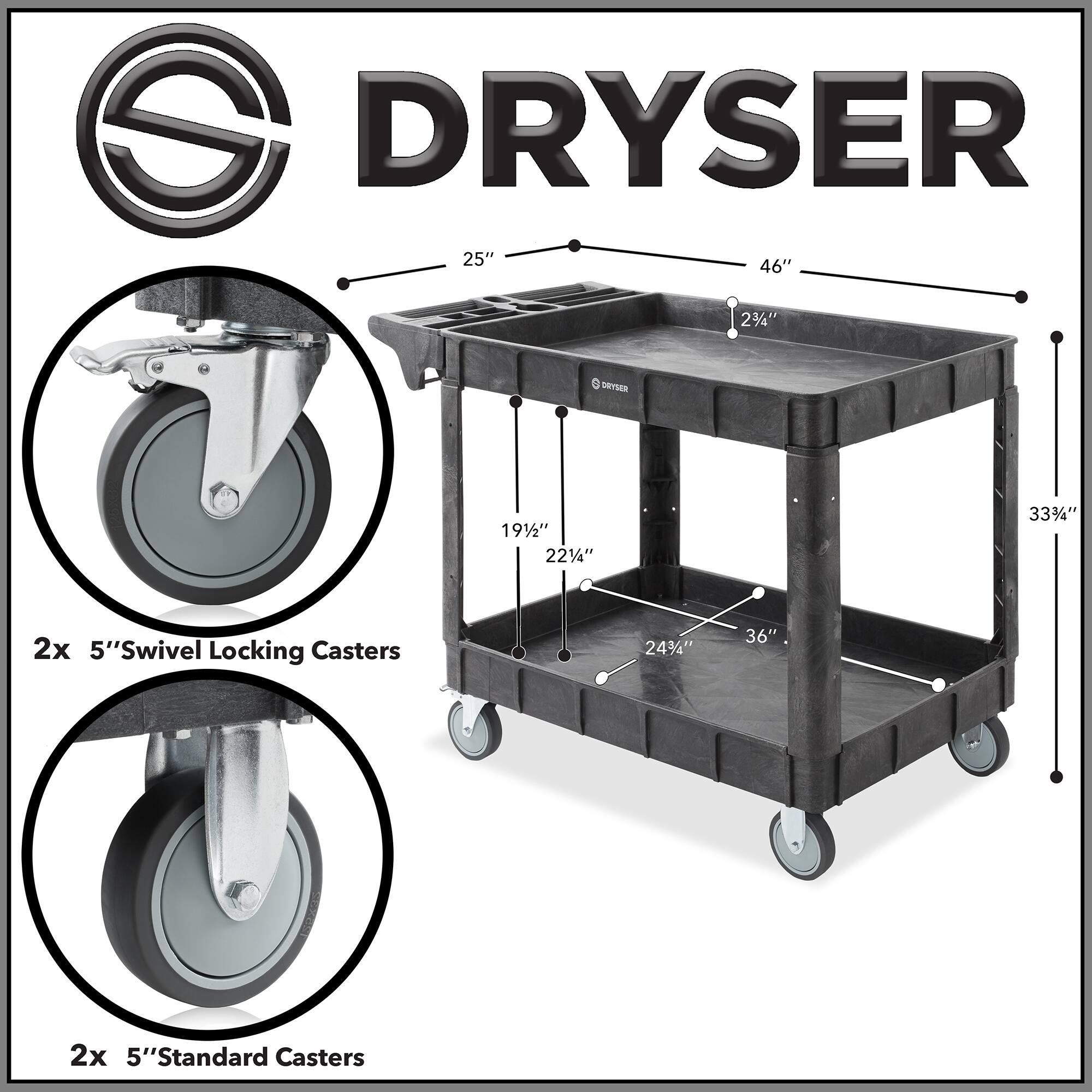 DRYSER

25''

46''

2¾''

DRYSER

33¾''

19½''

22¼''

36''

24¾''

2x 5''Swivel Locking Casters

2x 5''Standard Casters