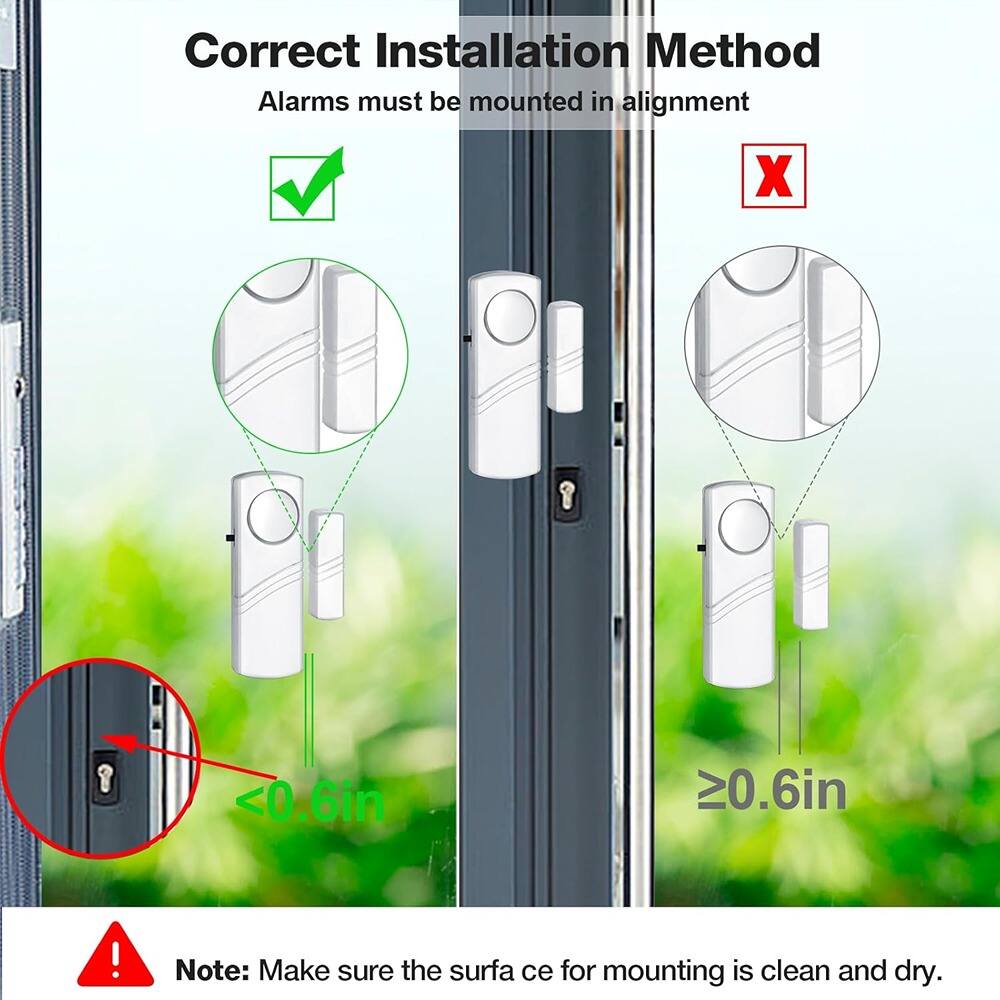 Correct Installation Method

Alarms must be mounted in alignment

X

<0.6in

≥0.6in

Note: Make sure the surfa ce for mounting is clean and dry.