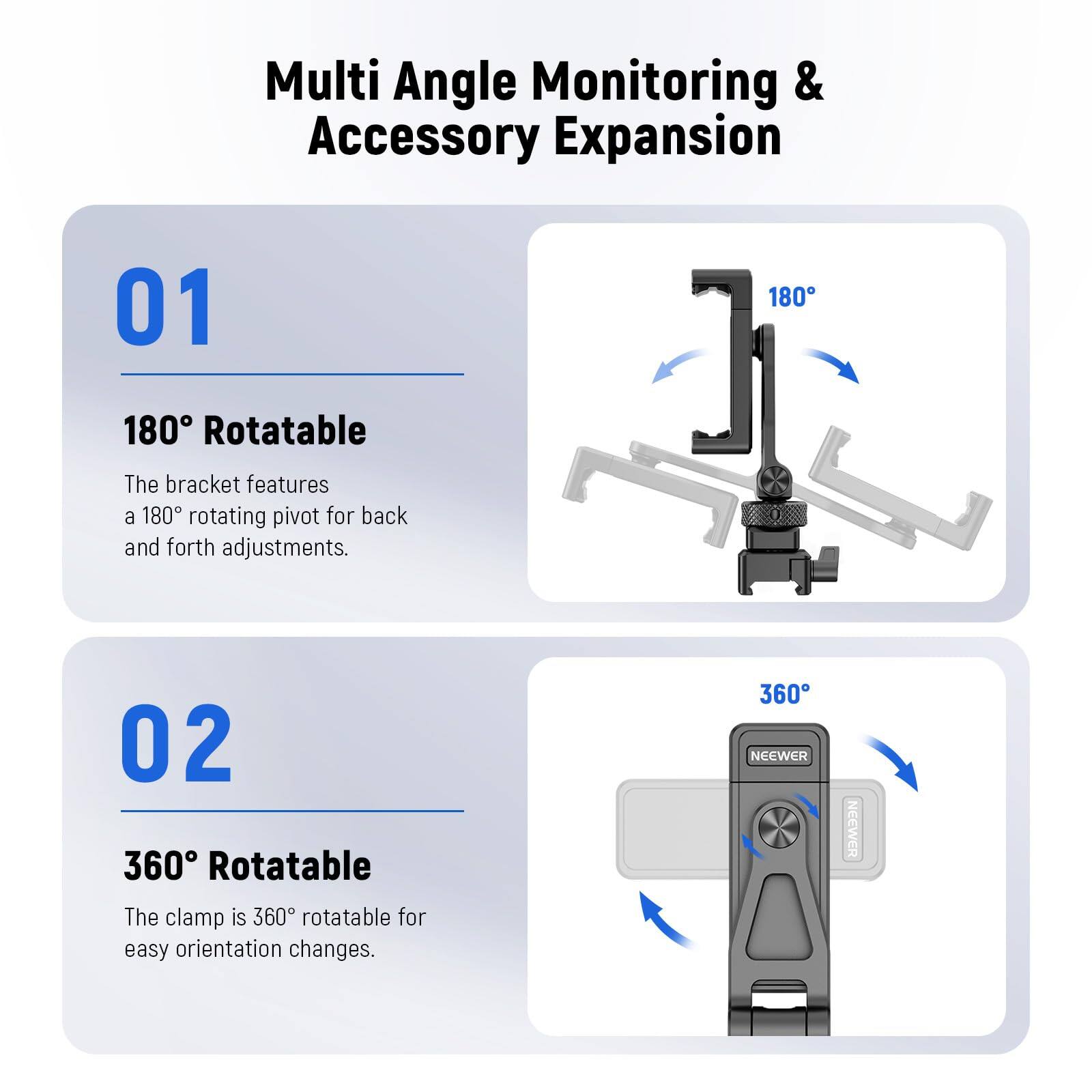 Multi Angle Monitoring & Accessory Expansion

01

180° Rotatable

The bracket features a 180° rotating pivot for back and forth adjustments.

180°

02

360° Rotatable

The clamp is 360° rotatable for easy orientation changes.

360°

NEEWER

NEEWER