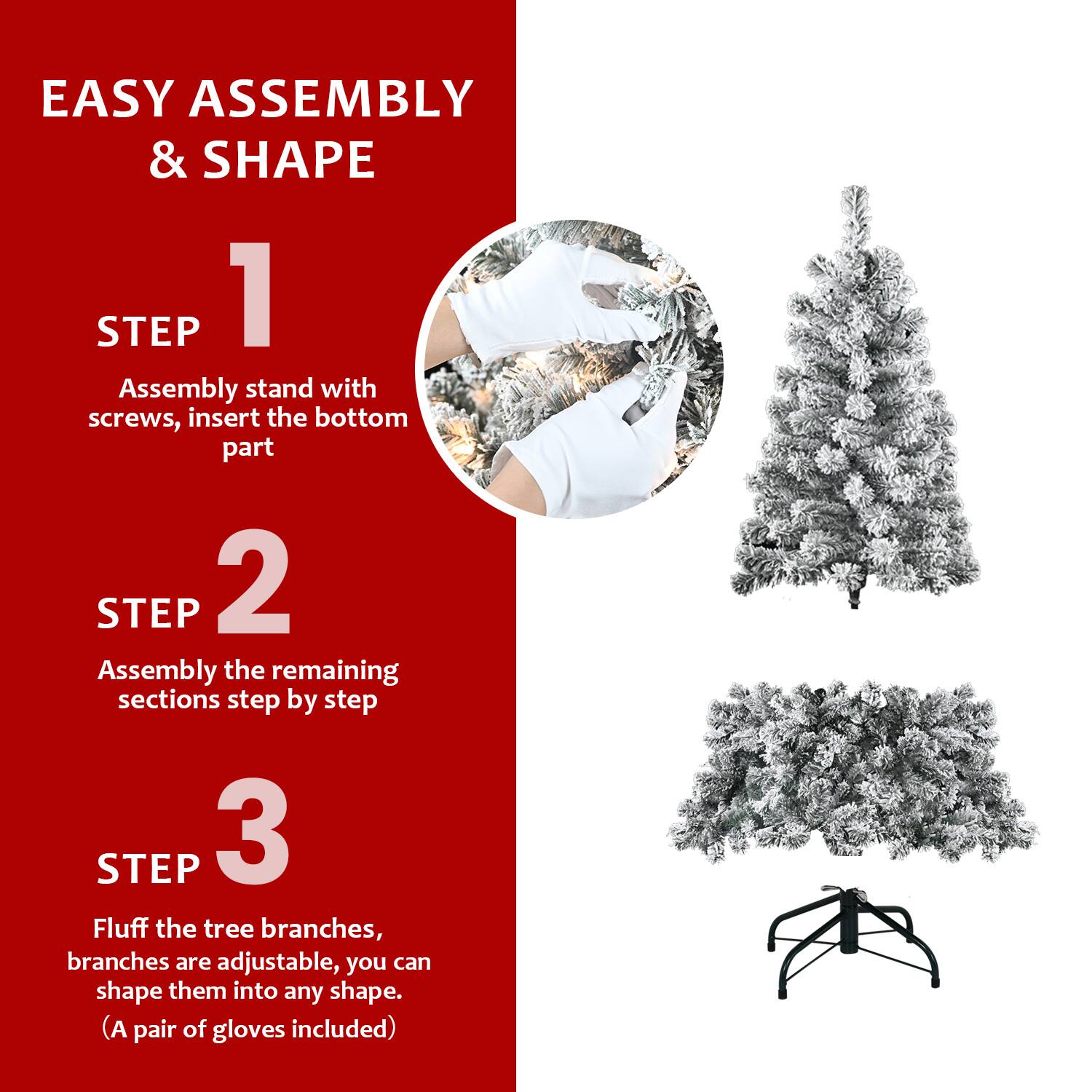 EASY ASSEMBLY & SHAPE

STEP 1

Assembly stand with screws, insert the bottom part

STEP 2

Assembly the remaining sections step by step

STEP 3

Fluff the tree branches, branches are adjustable, you can shape them into any shape.

（A pair of gloves included）