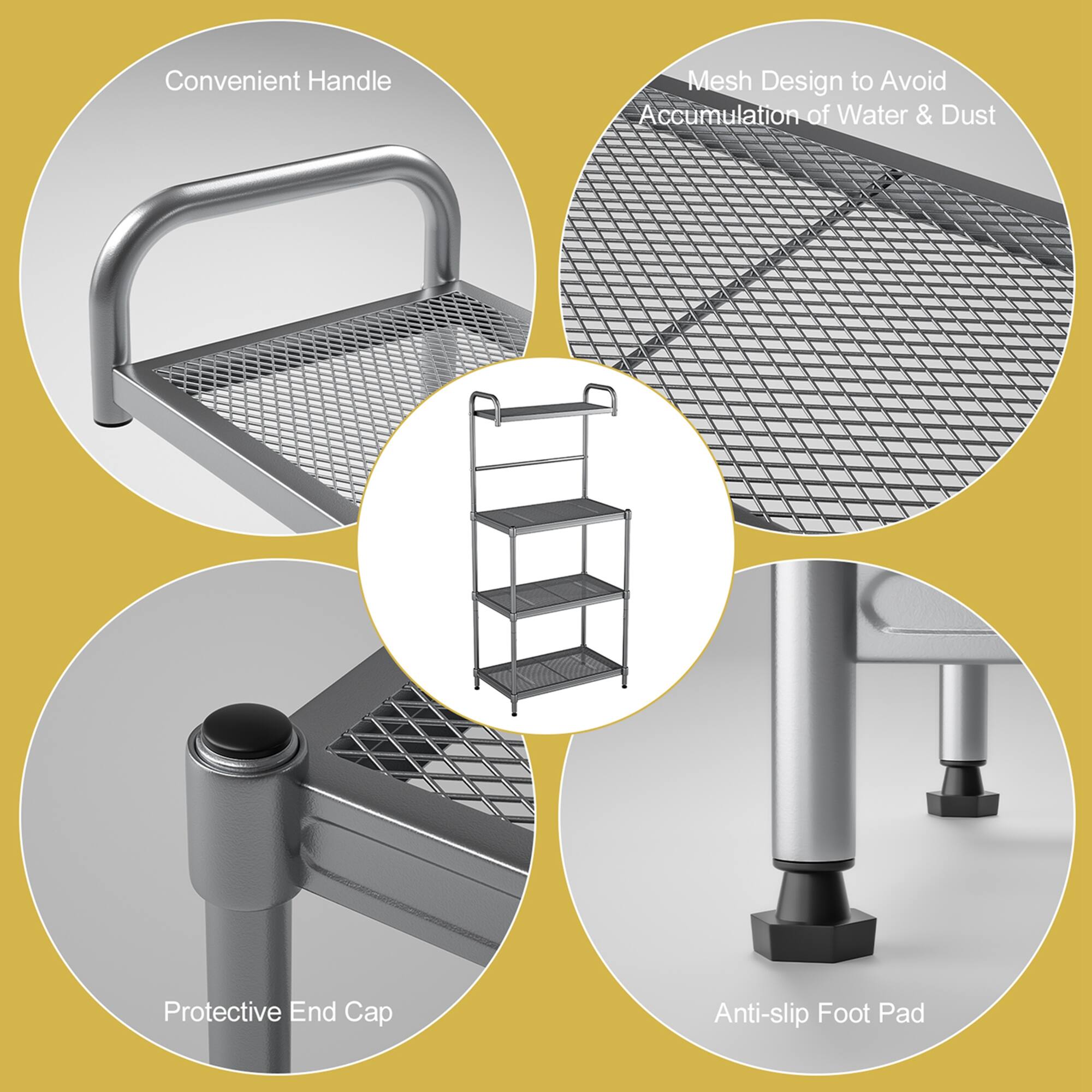 Convenient Handle

Mesh Design to Avoid Accumulation of Water & Dust

Protective End Cap

Anti-slip Foot Pad