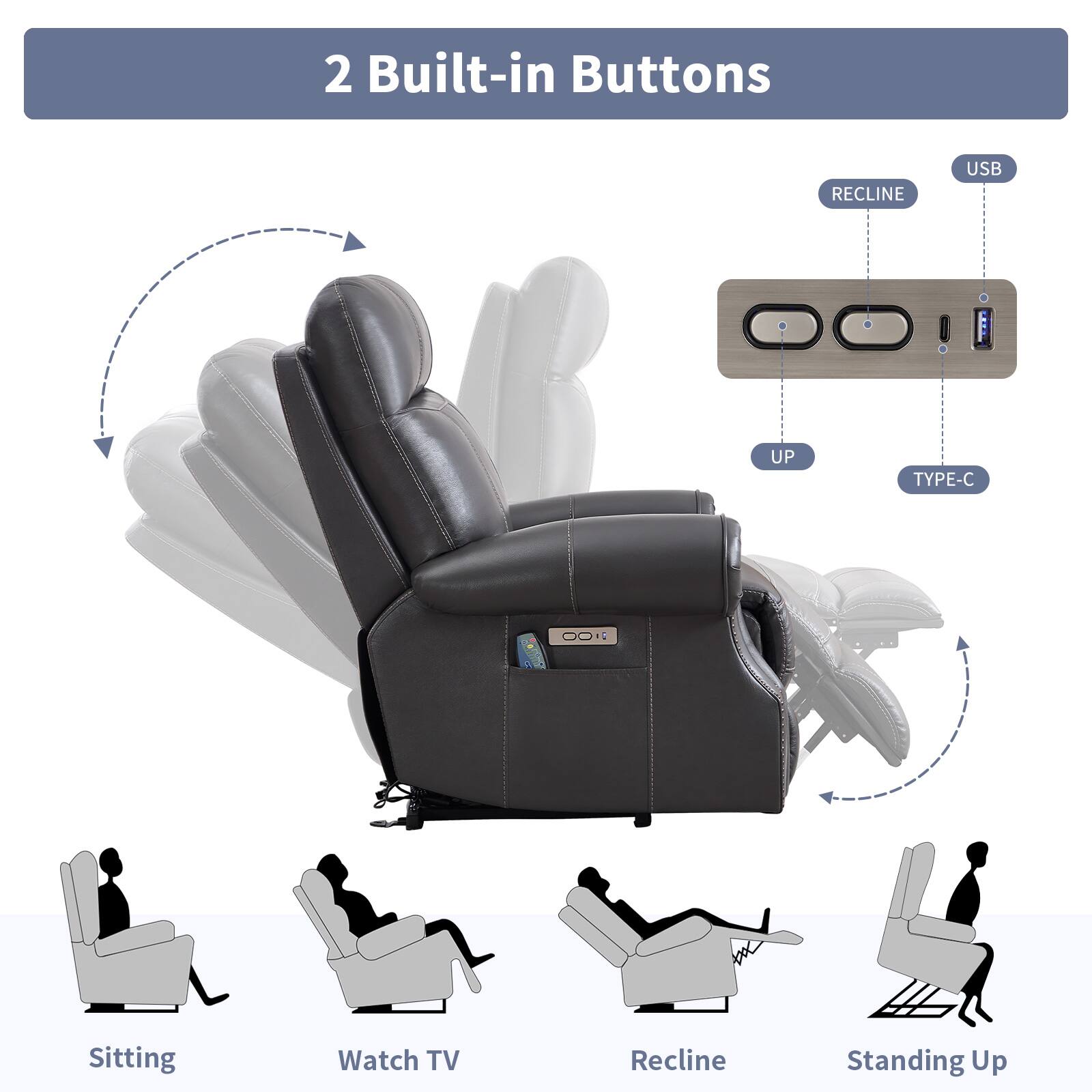 2 Built-in Buttons

USB

RECLINE

UP

TYPE-C

Sitting

Watch TV

Recline

Standing Up