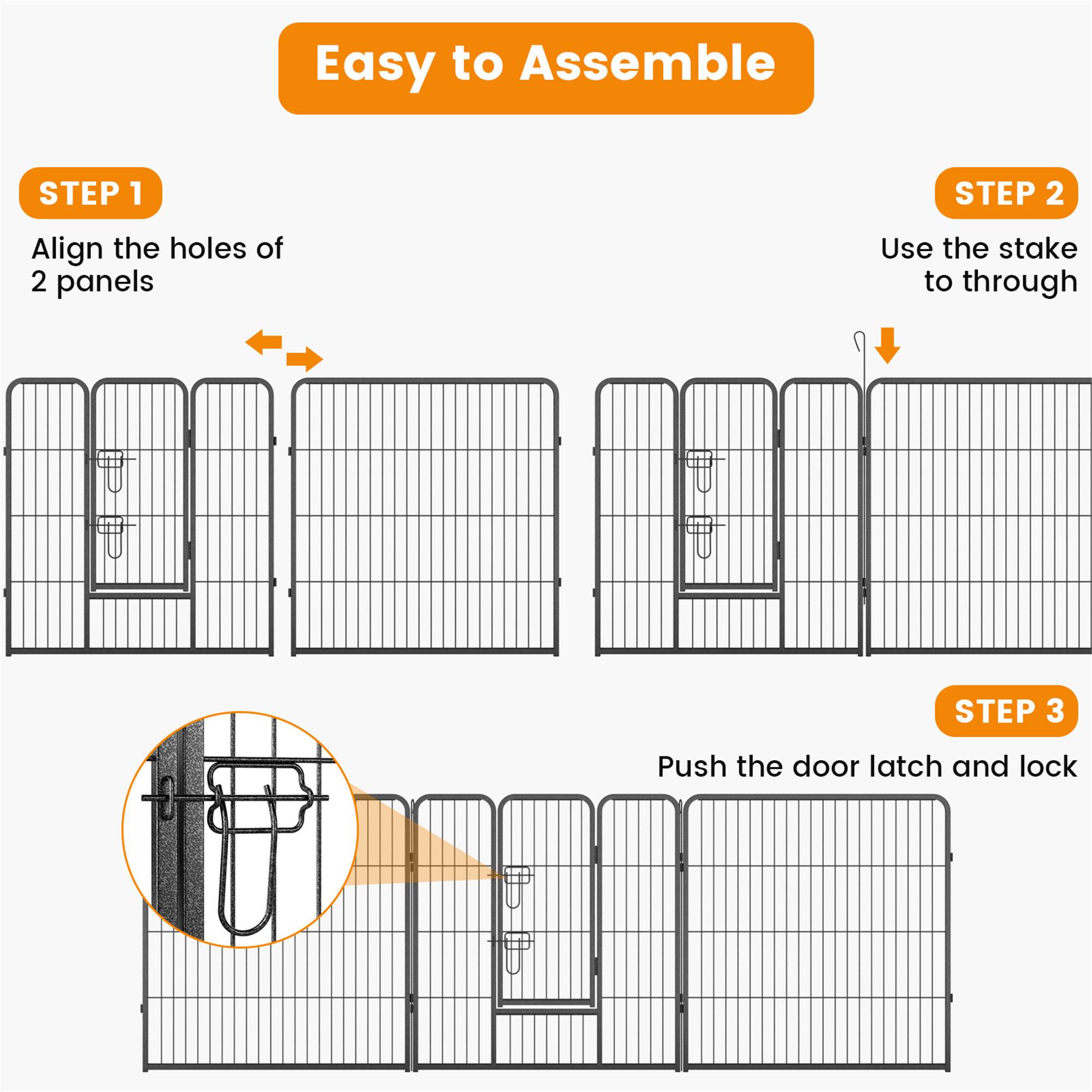 Easy to Assemble

STEP 1

Align the holes of 2 panels

STEP 2

Use the stake to through

STEP 3

Push the door latch and lock