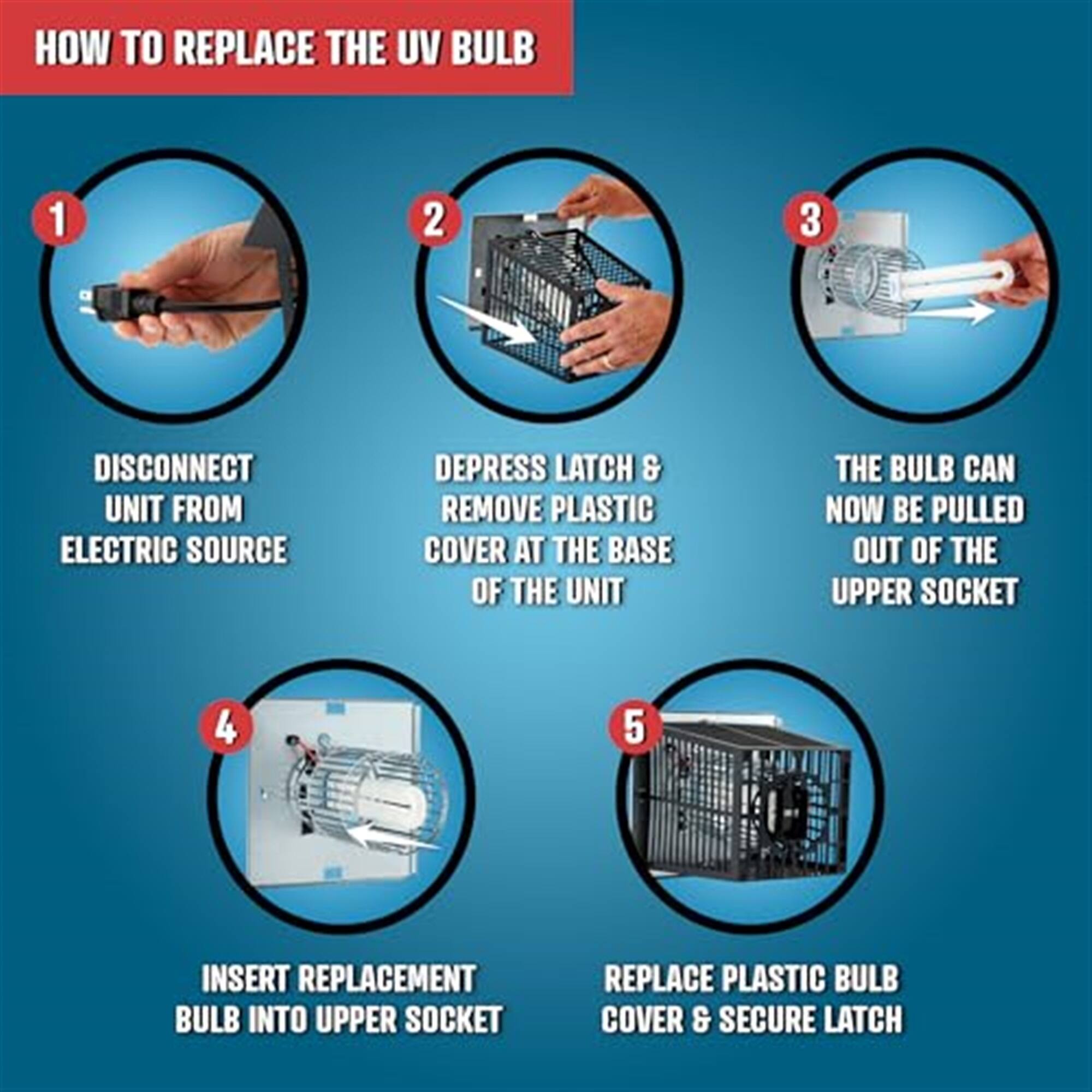 HOW TO REPLACE THE UV BULB

1

DISCONNECT UNIT FROM ELECTRIC SOURCE

2

DEPRESS LATCH & REMOVE PLASTIC COVER AT THE BASE OF THE UNIT

3

THE BULB CAN NOW BE PULLED OUT OF THE UPPER SOCKET

4

INSERT REPLACEMENT BULB INTO UPPER SOCKET

5

REPLACE PLASTIC BULB COVER & SECURE LATCH