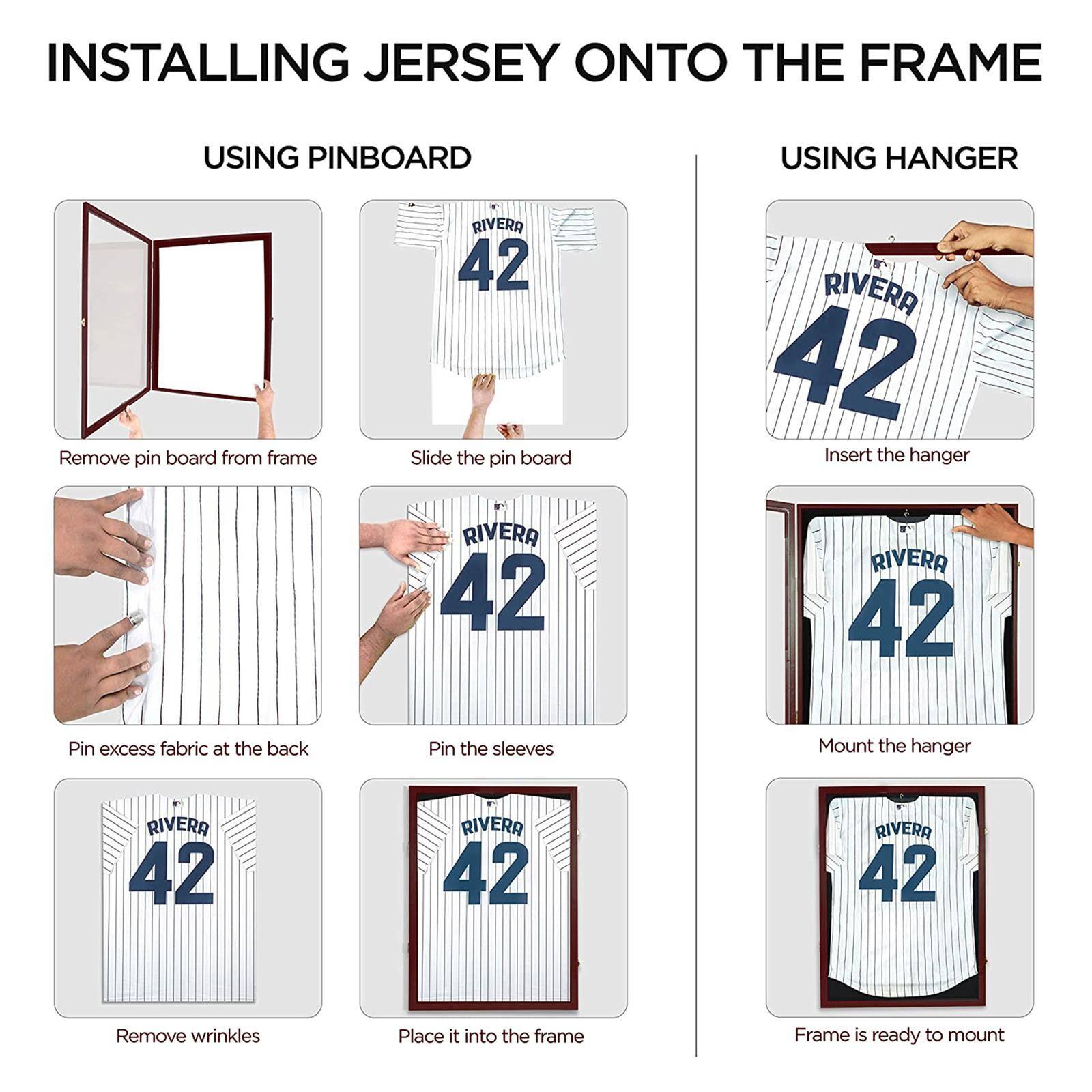 INSTALLING JERSEY ONTO THE FRAME

USING PINBOARD

Remove pin board from frame

RIVERA
42

Slide the pin board

Pin excess fabric at the back

RIVERA
42

Pin the sleeves

RIVERA
42

Remove wrinkles

RIVERA
42

Place it into the frame

USING HANGER

RIVERA
42

Insert the hanger

RIVERA
42

Mount the hanger

RIVERA
42

Frame is ready to mount