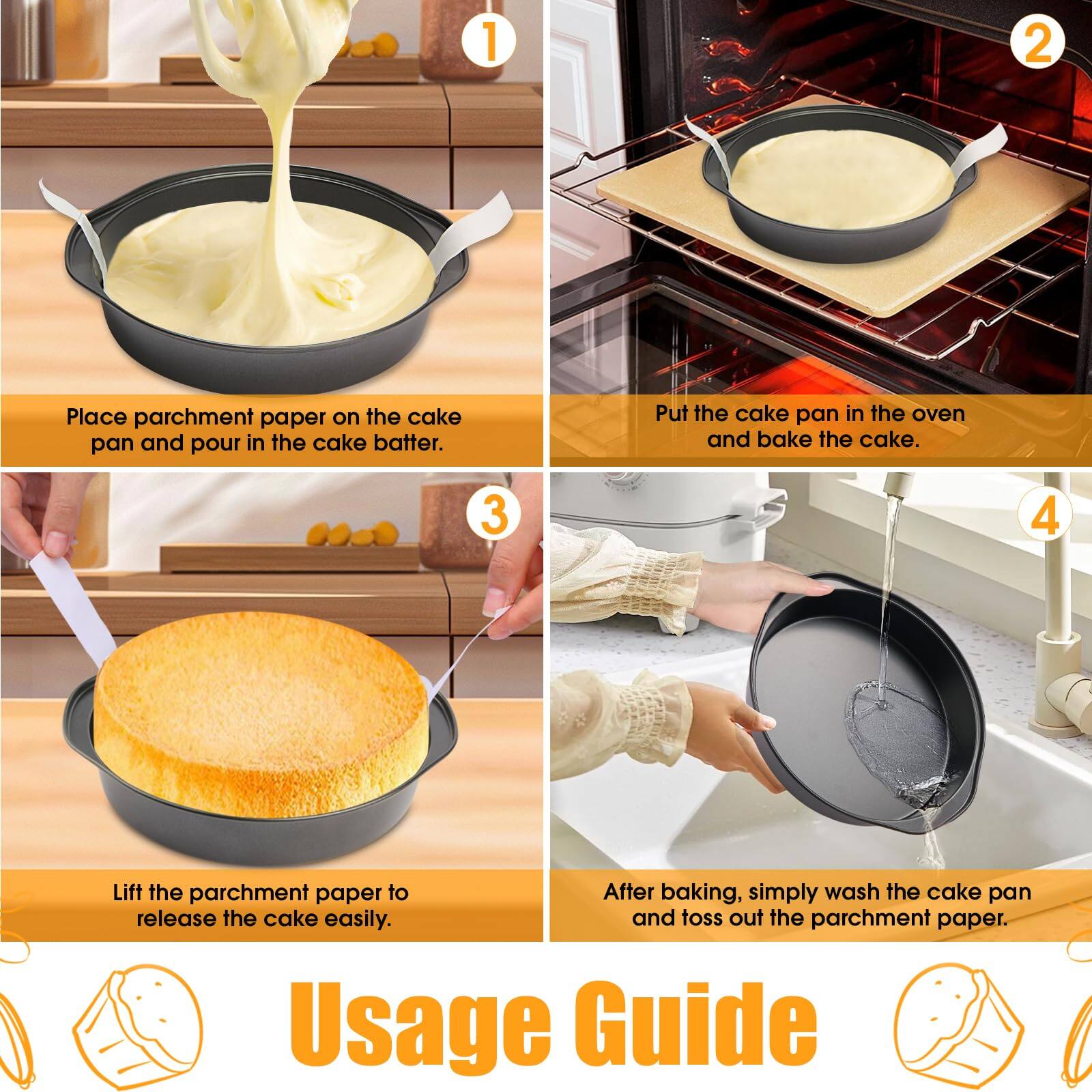 1

Place parchment paper on the cake pan and pour in the cake batter.

2

Put the cake pan in the oven and bake the cake.

3

Lift the parchment paper to release the cake easily.

4

After baking, simply wash the cake pan and toss out the parchment paper.

Usage Guide