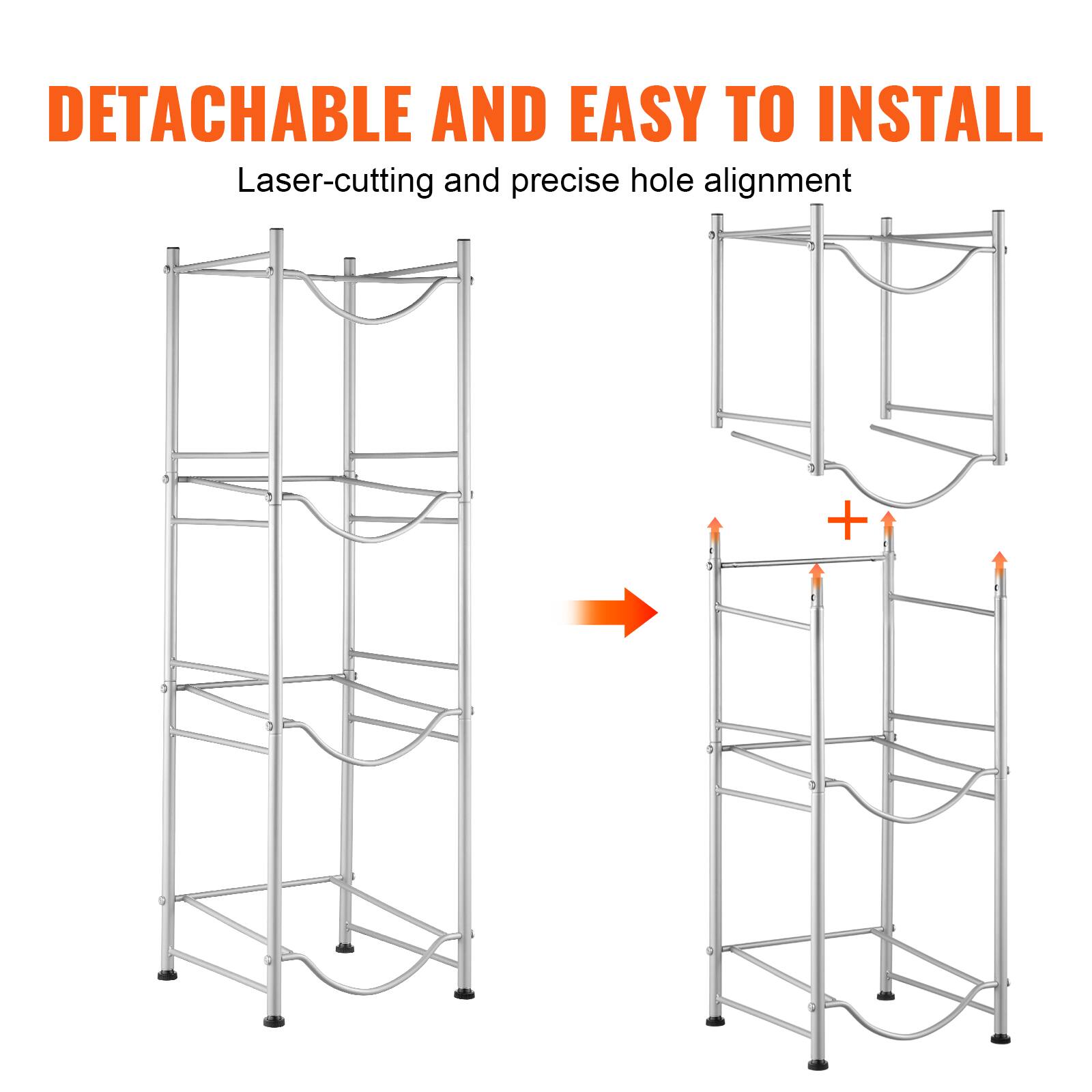 DETACHABLE AND EASY TO INSTALL

Laser-cutting and precise hole alignment

+