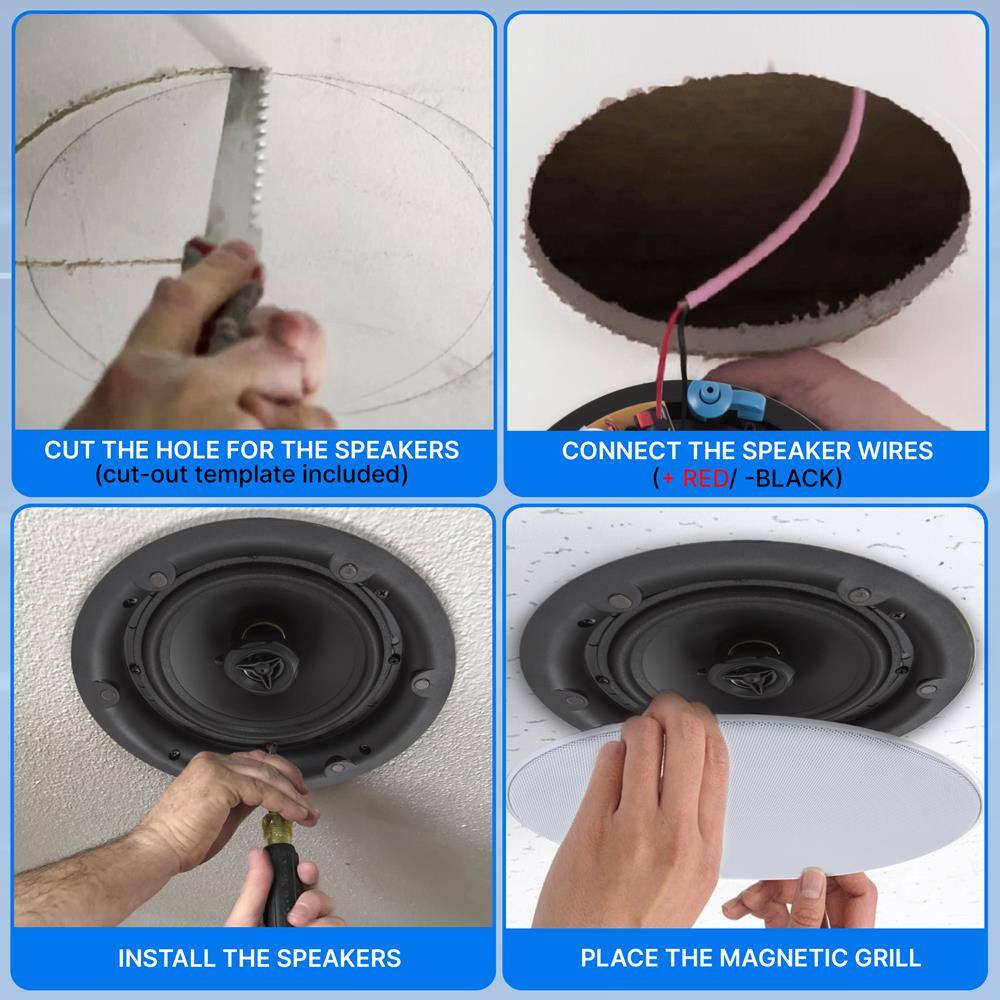 CUT THE HOLE FOR THE SPEAKERS
(cut-out template included)

CONNECT THE SPEAKER WIRES
(+ RED/ -BLACK)

INSTALL THE SPEAKERS

PLACE THE MAGNETIC GRILL